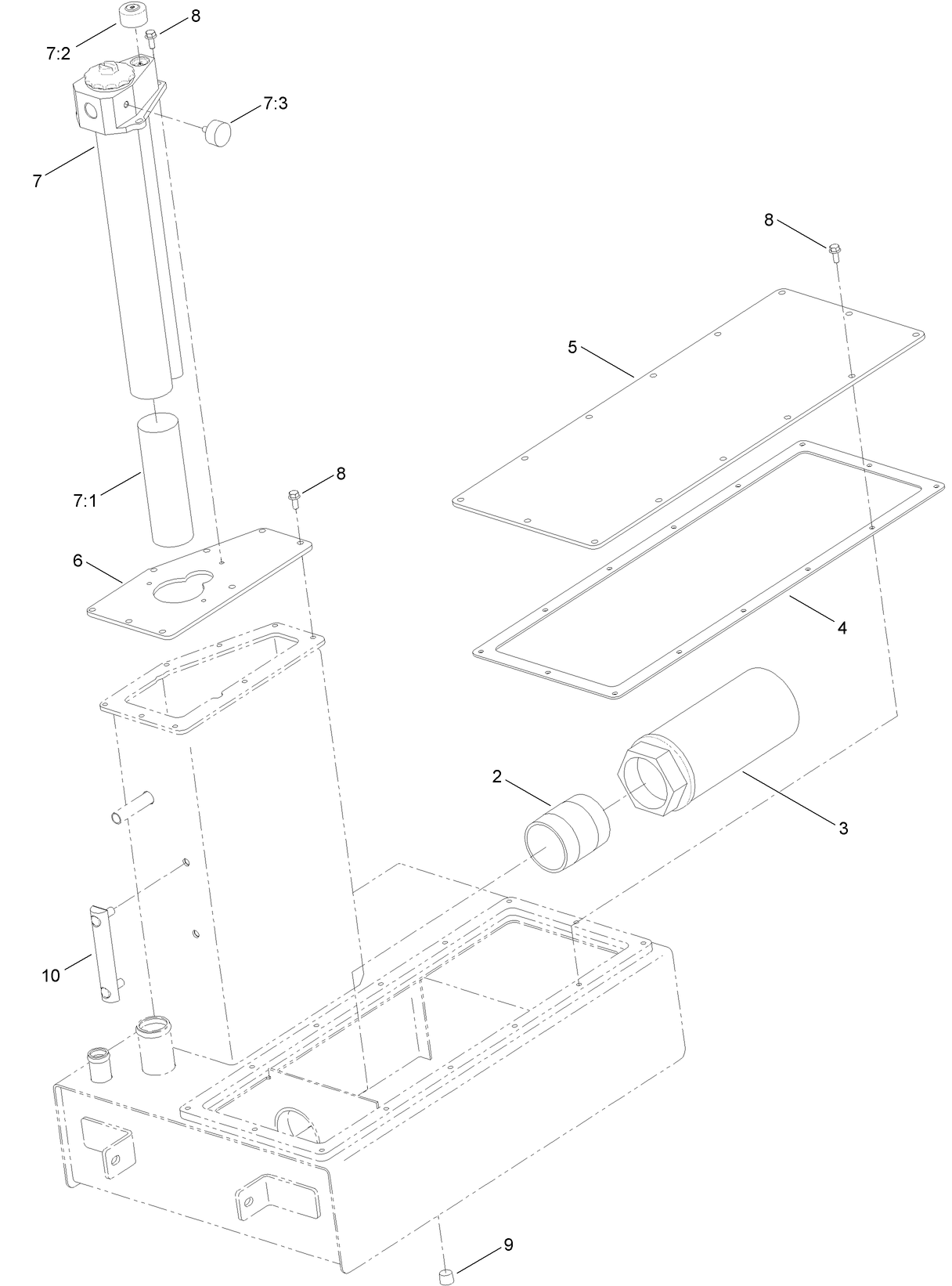 7:2
8
7:3
7
8
5
7:1
8
6
4
2
3
10
9