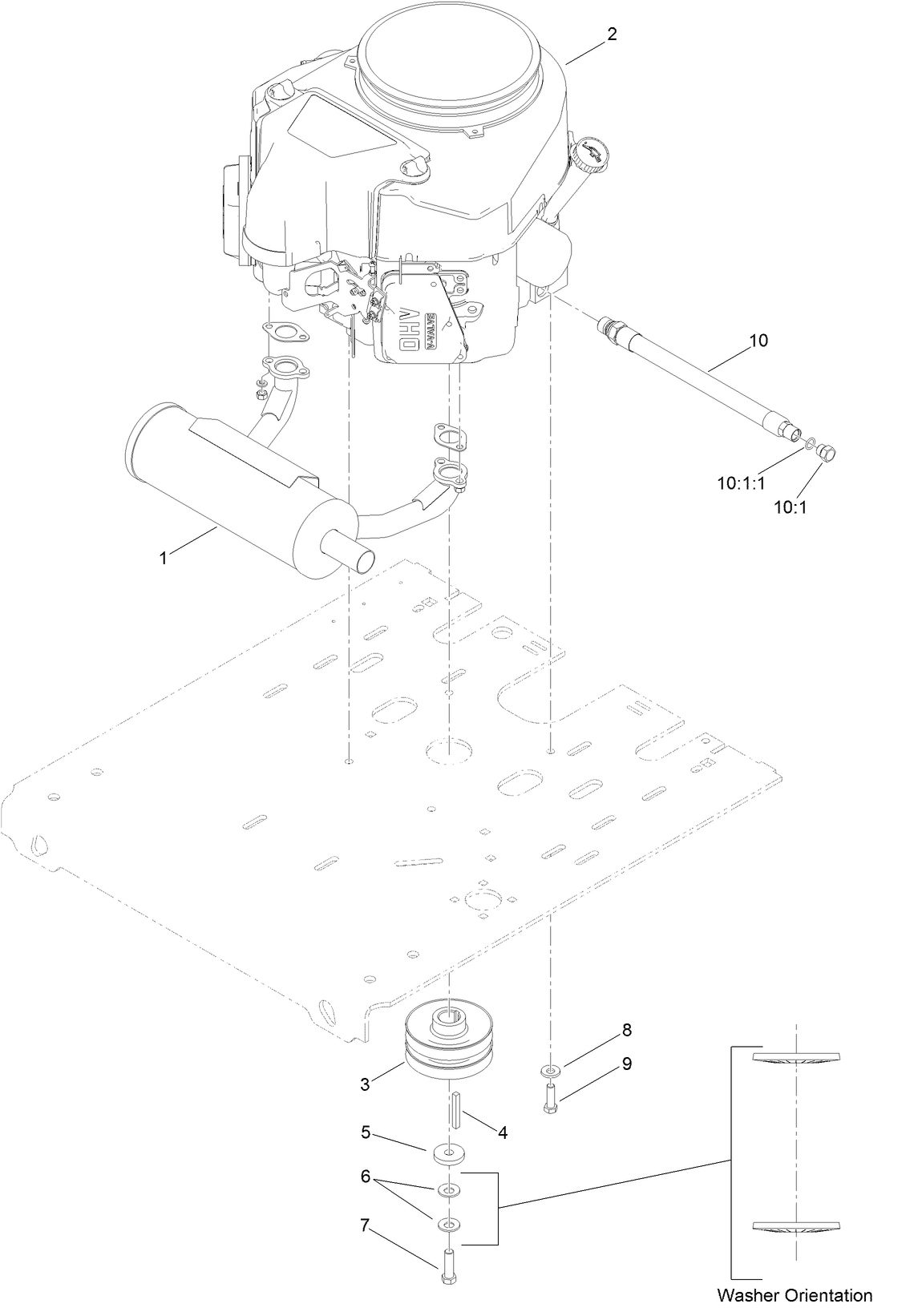 2

OHV
V-VALVE

10

10:1:1

10:1

1

8

9

3

4

5

6

7

Washer Orientation