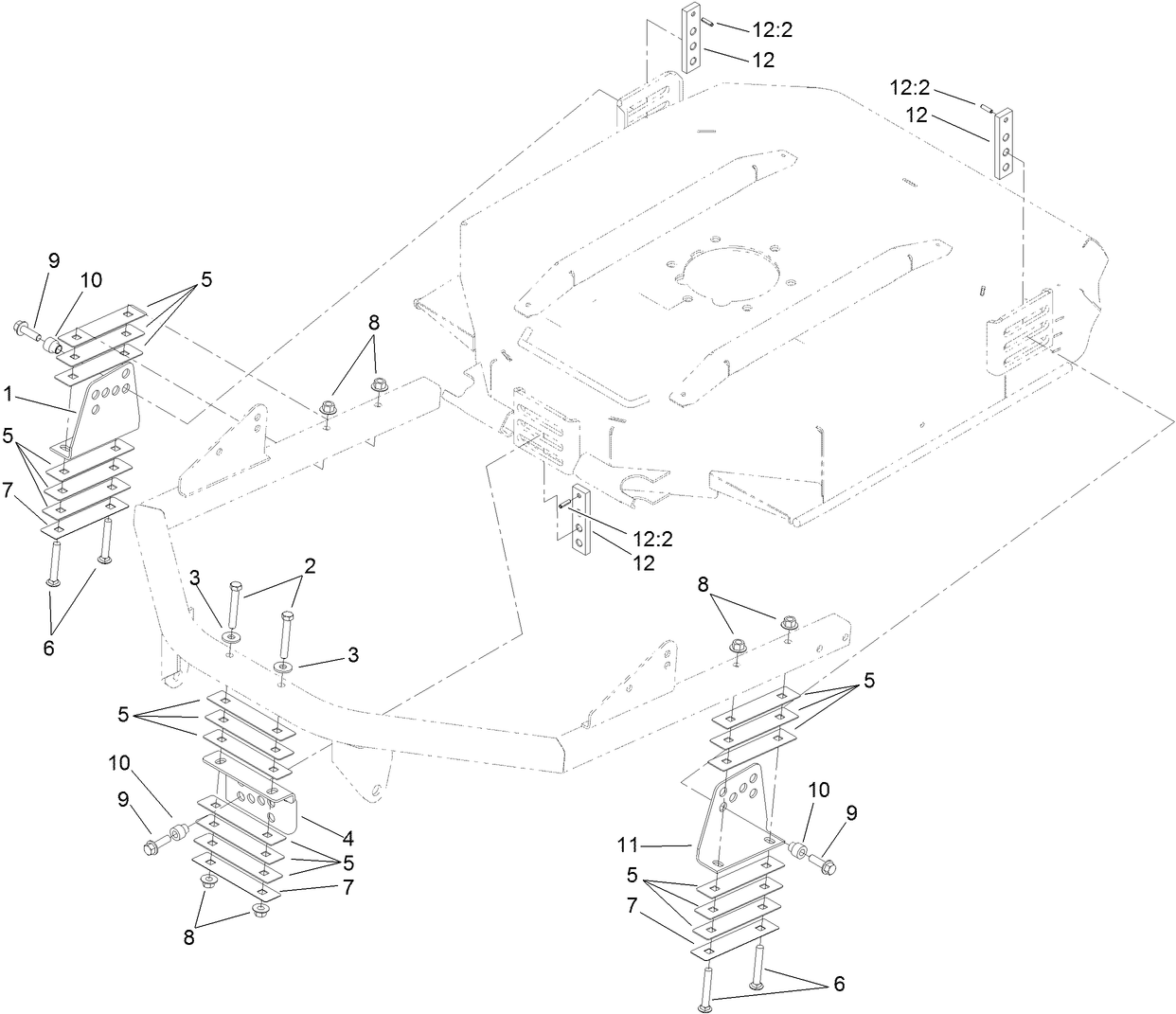 12:2
12
12:2
12
9
10
5
8
1
5
7
6
12:2
12
3
2
3
8
5
5
10
9
4
5
7
8
10
9
11
5
7
6