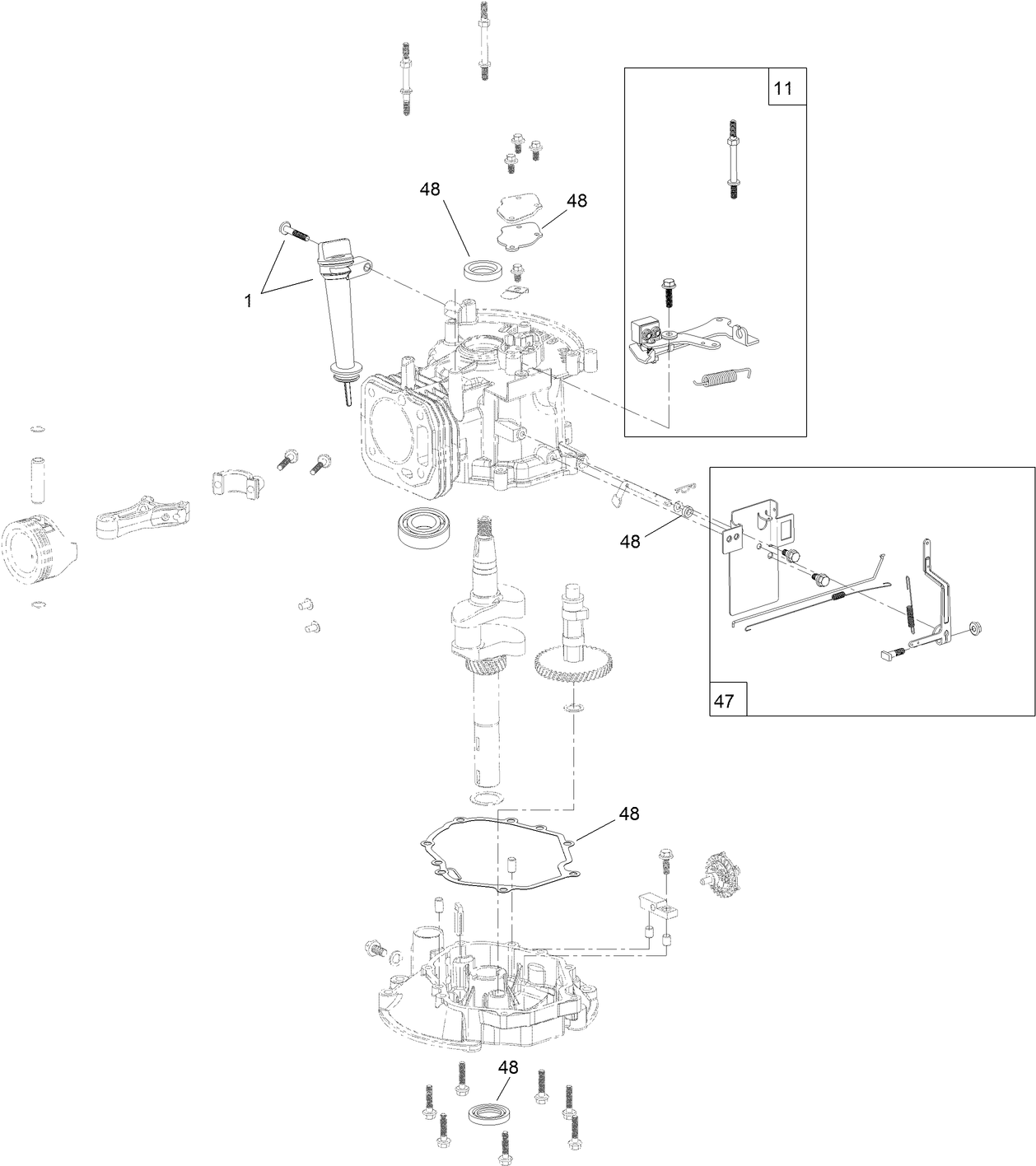 11

48

48

1

48

47

48

48