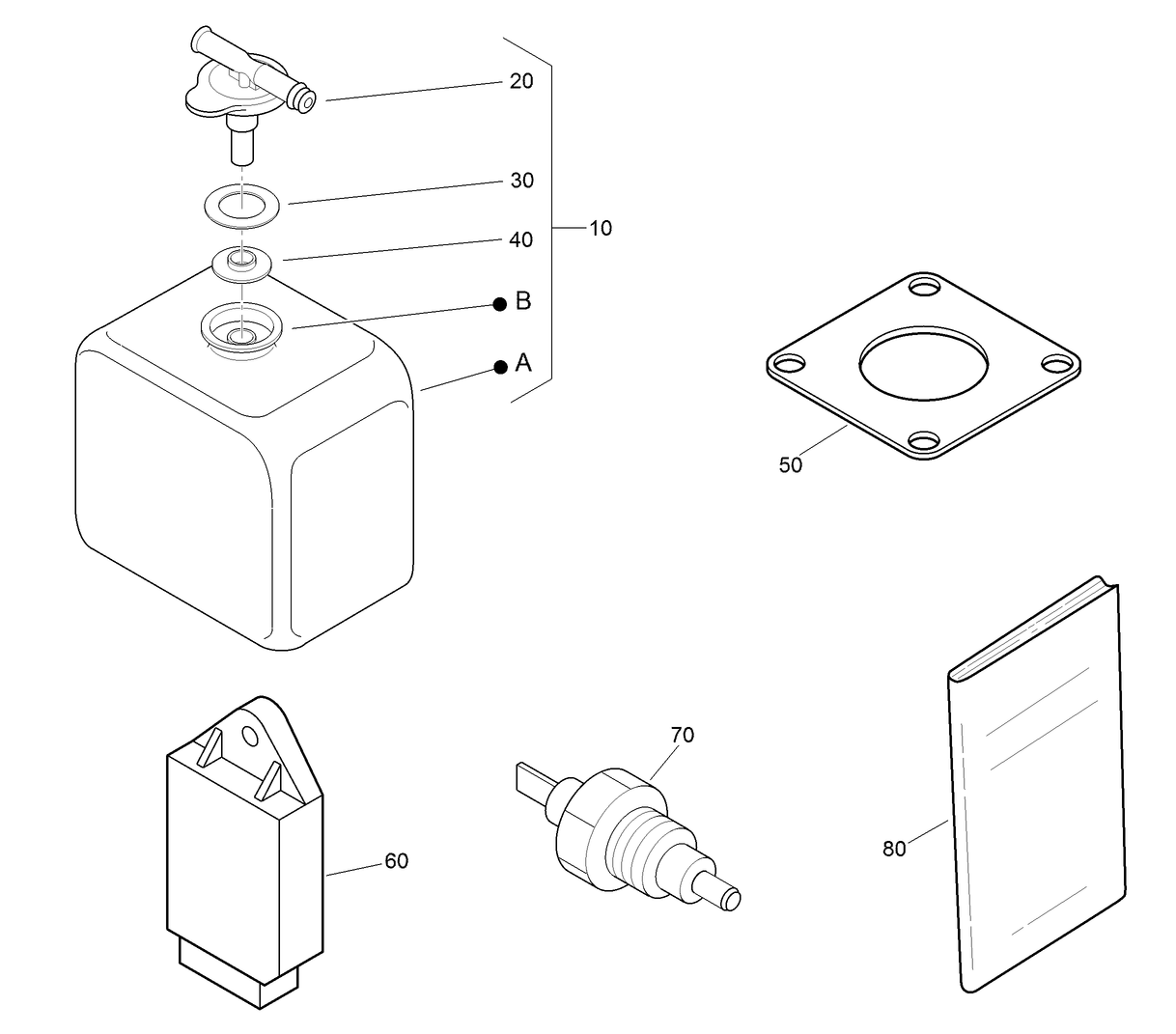 20
30
10
40
B
A
50
70
60
80