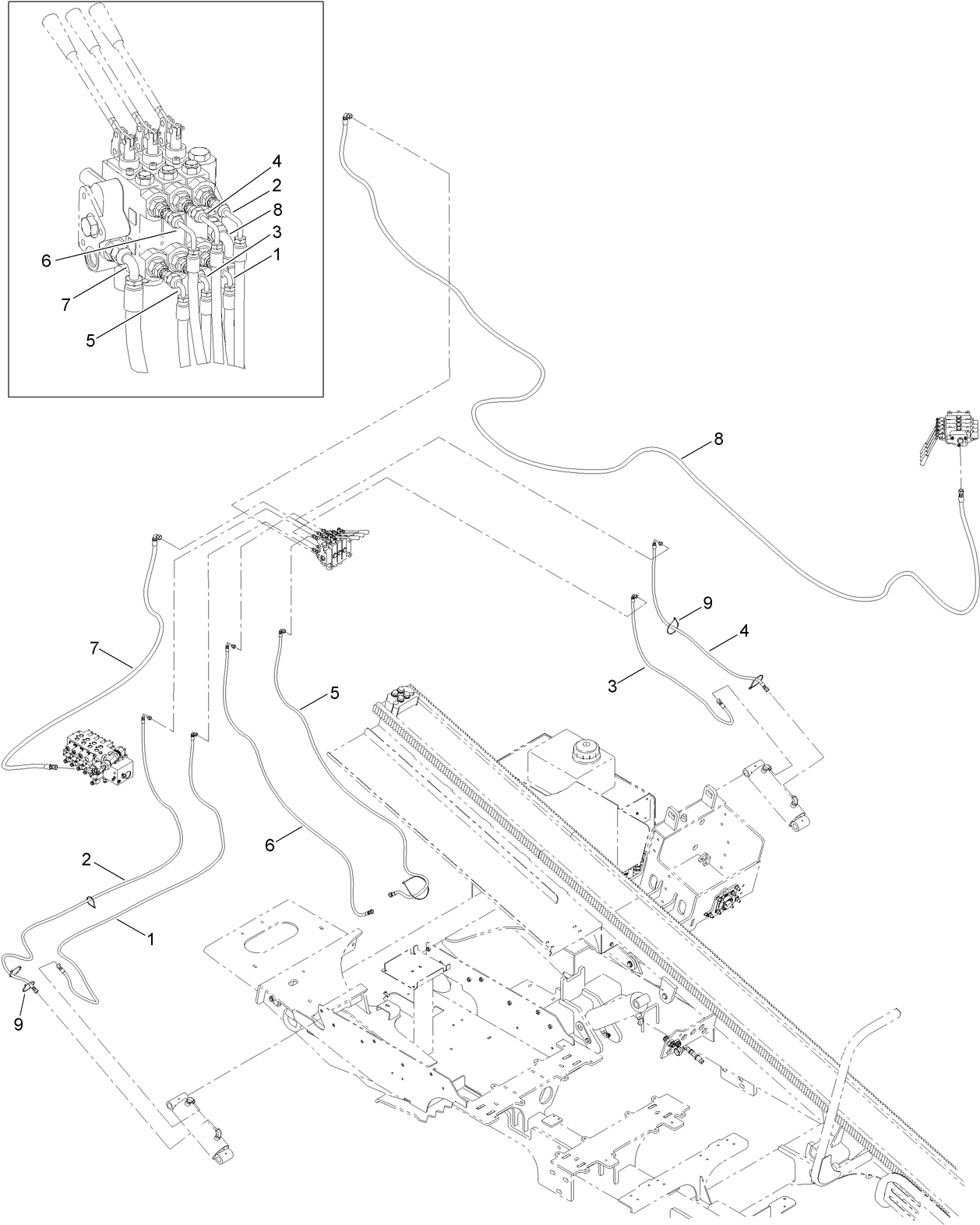 4
2
8
3
1
6
7
5
8
9
4
3
7
5
6
2
1
9