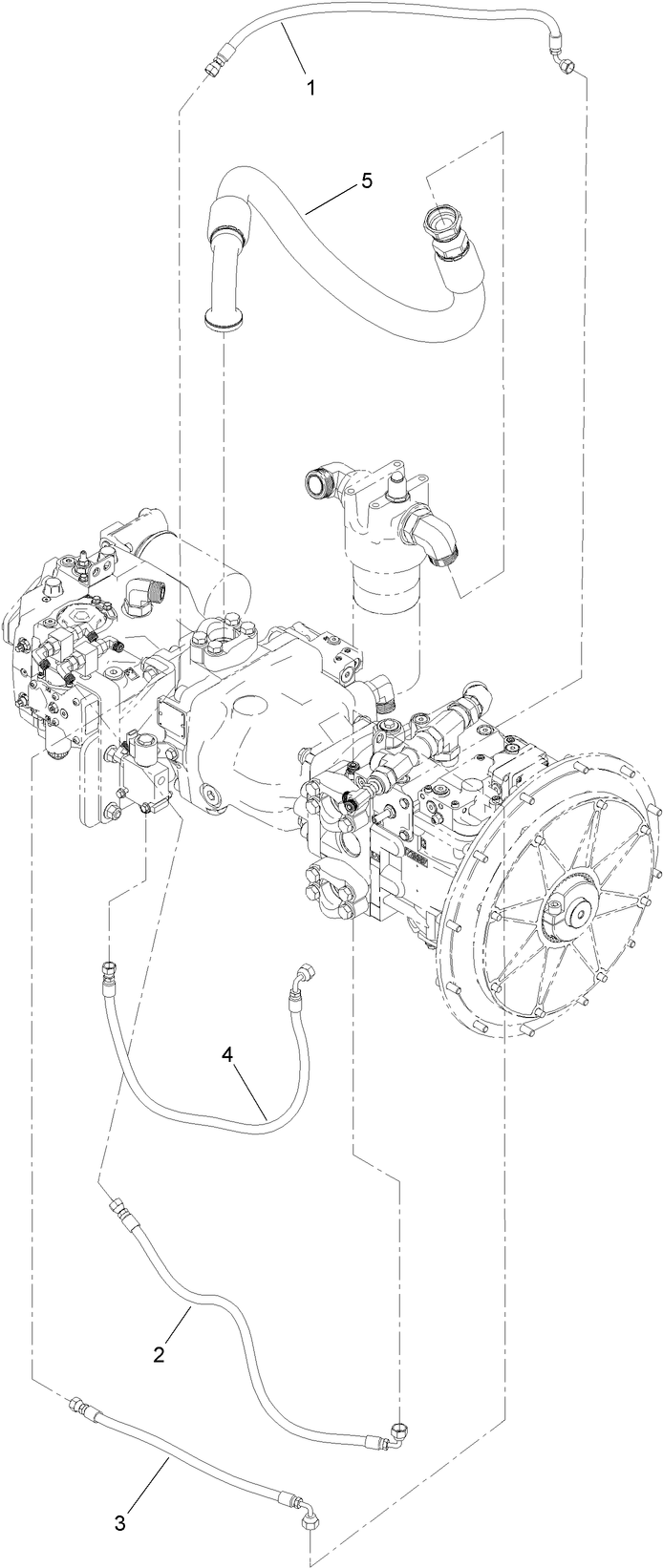 1

5

4

2

3