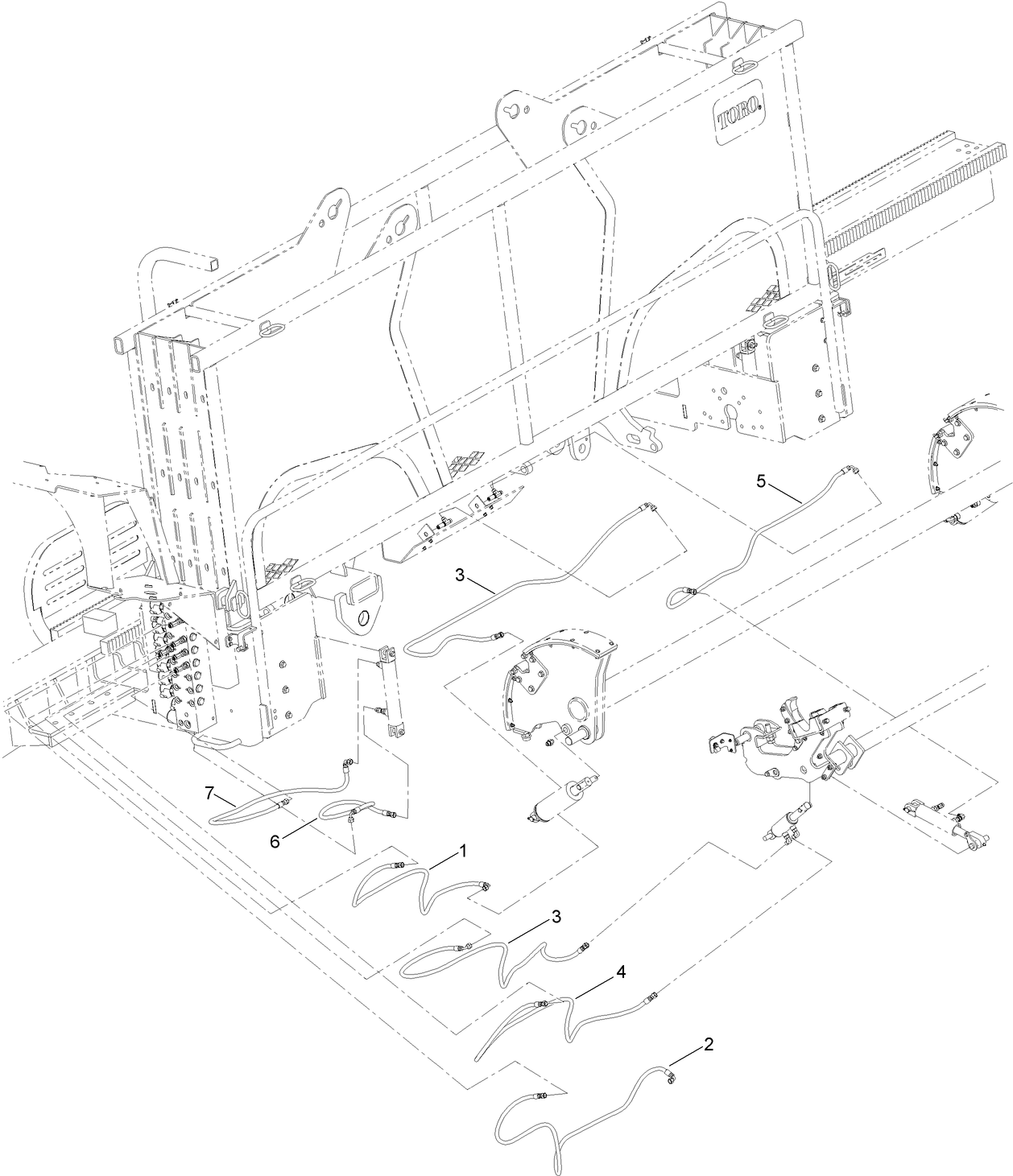 TORO

5

3

7

6

1

3

4

2