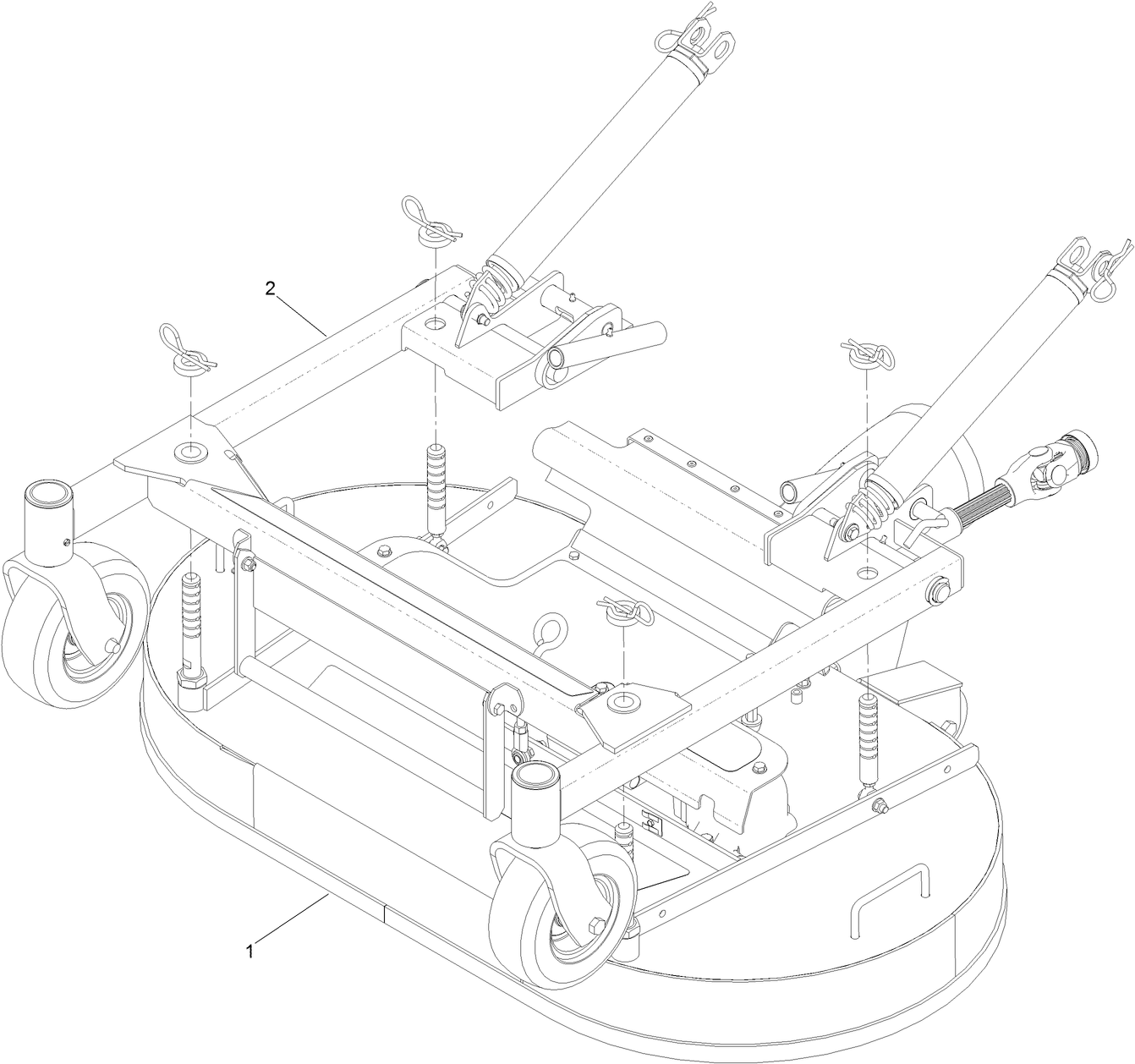 2

1