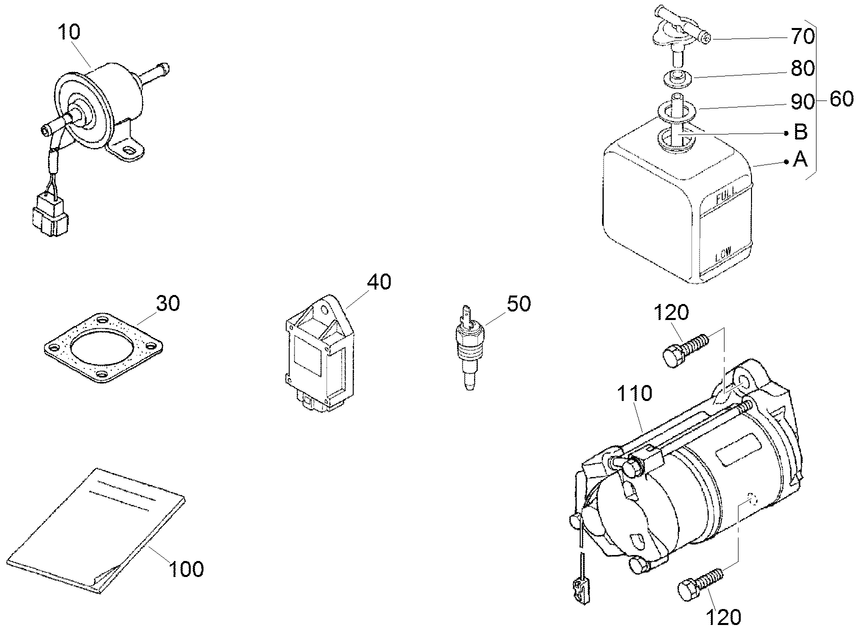 10

70
80
90
60
B
A
FULL
LOW

30
40
50
120
110

100
120