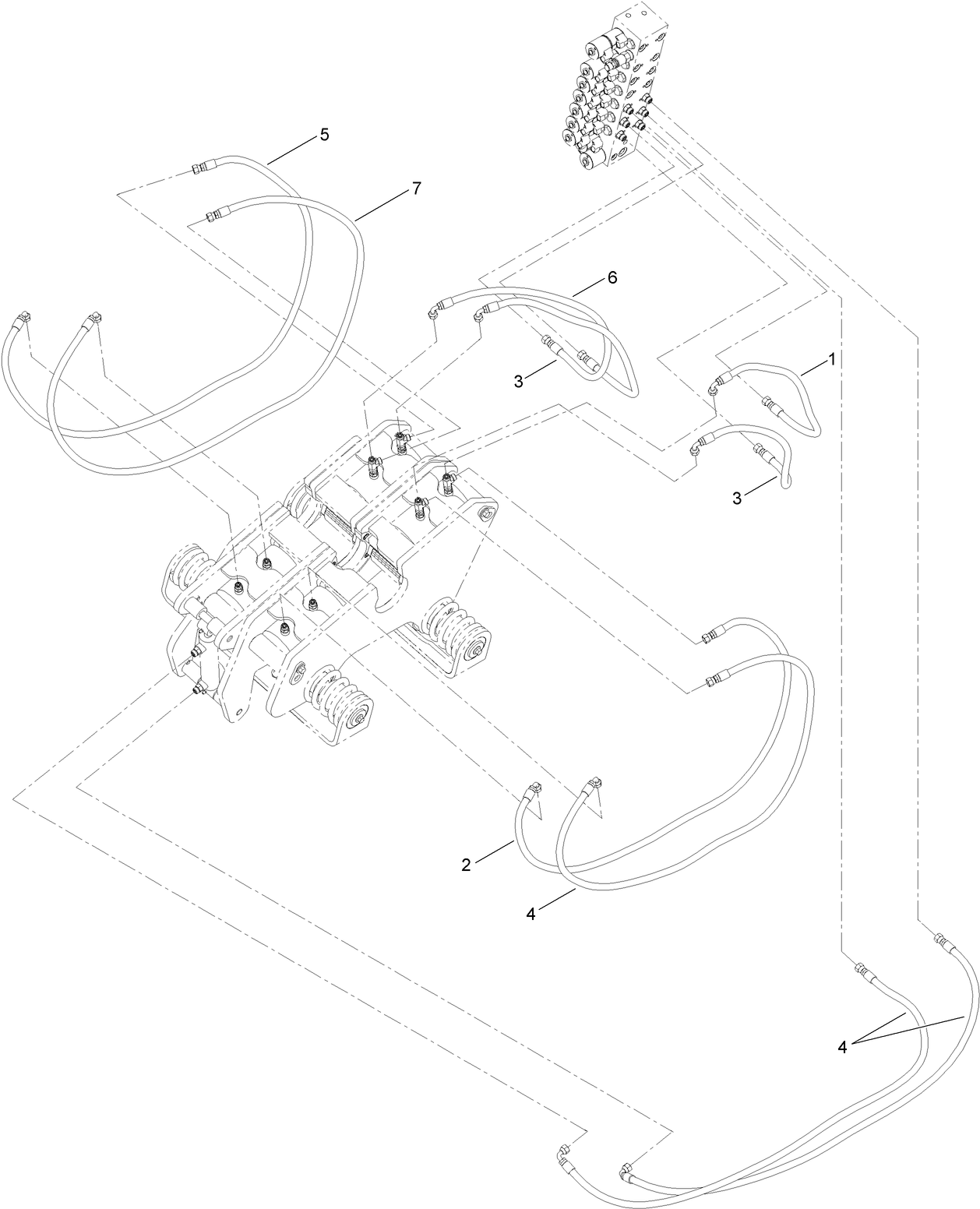 5
7
6
3
1
3
2
4
4