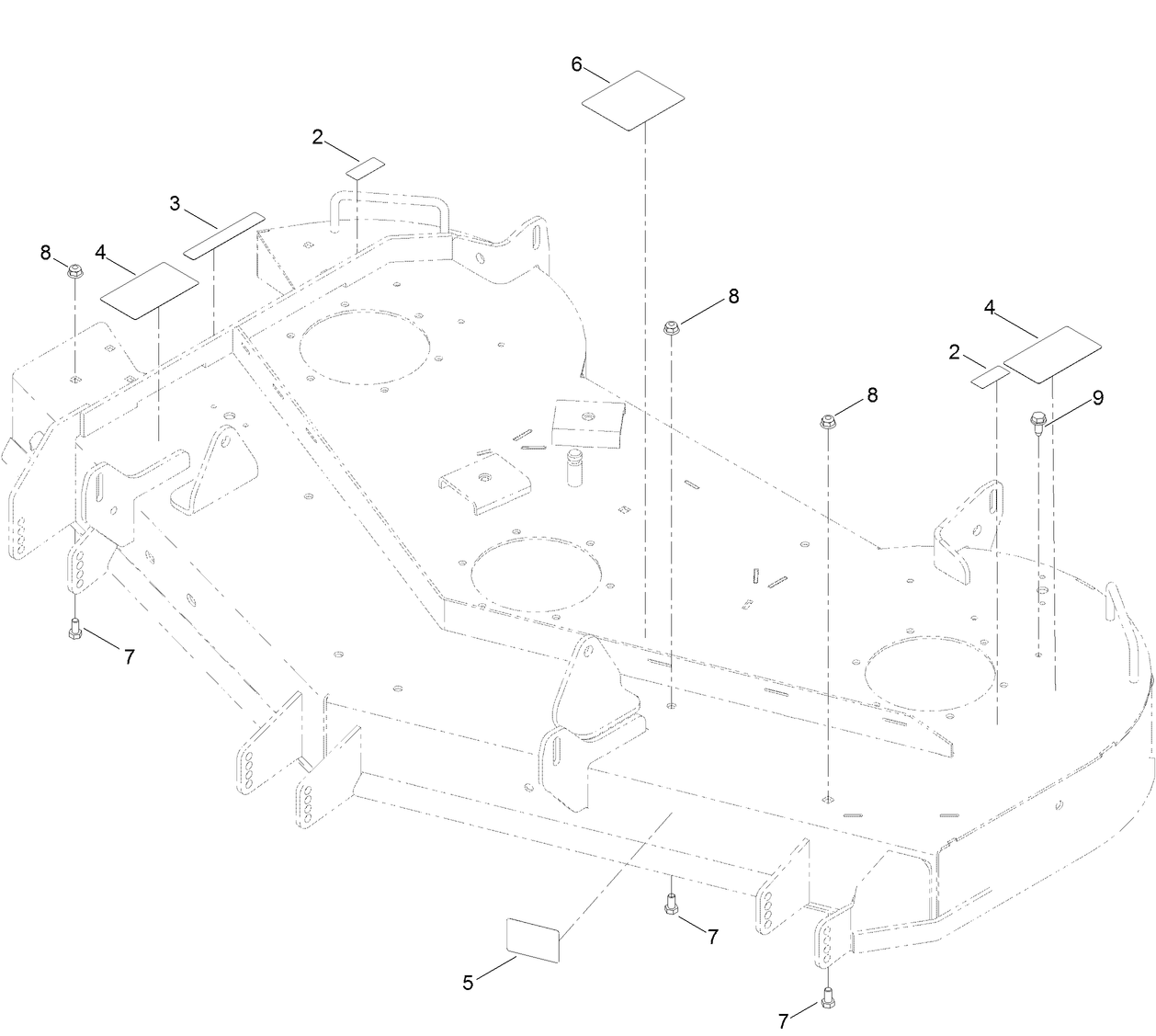 6
2
3
8
4
8
4
2
8
9
7
7
5
7