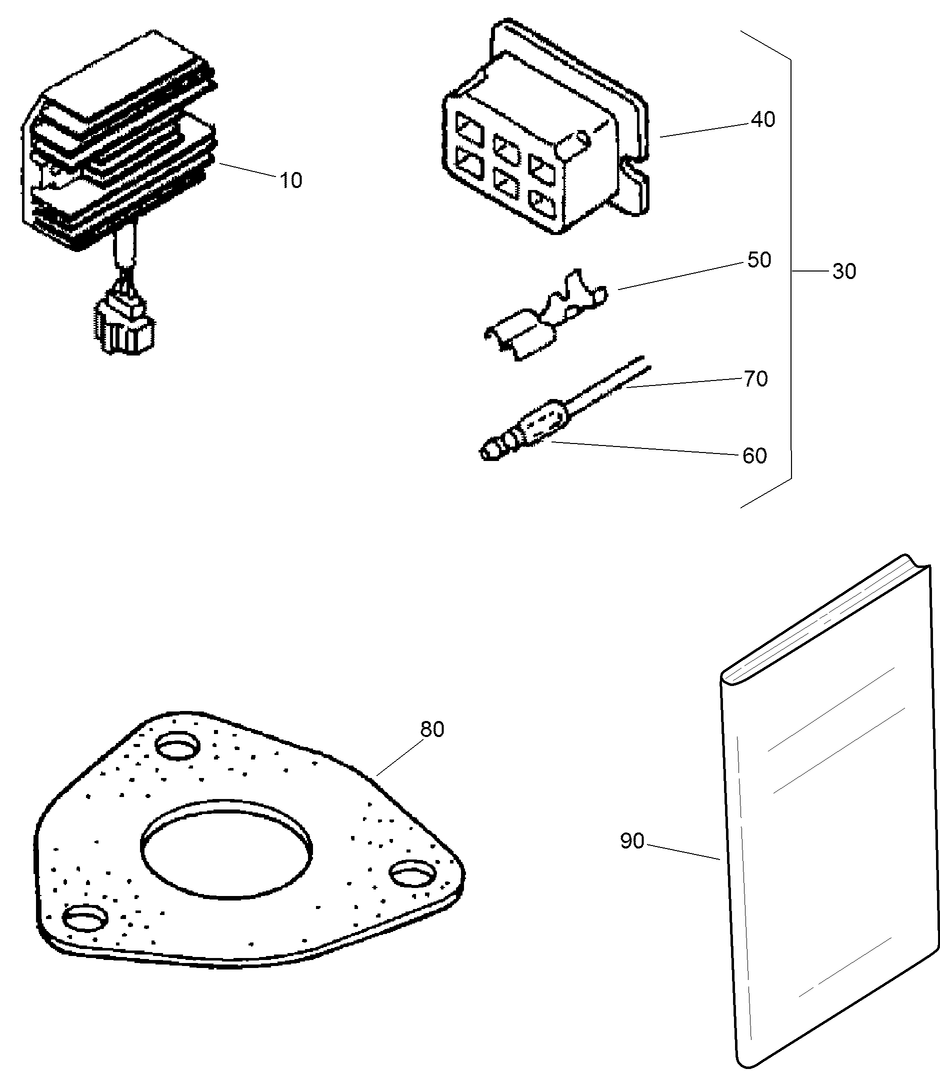 10
40
50
30
70
60
80
90