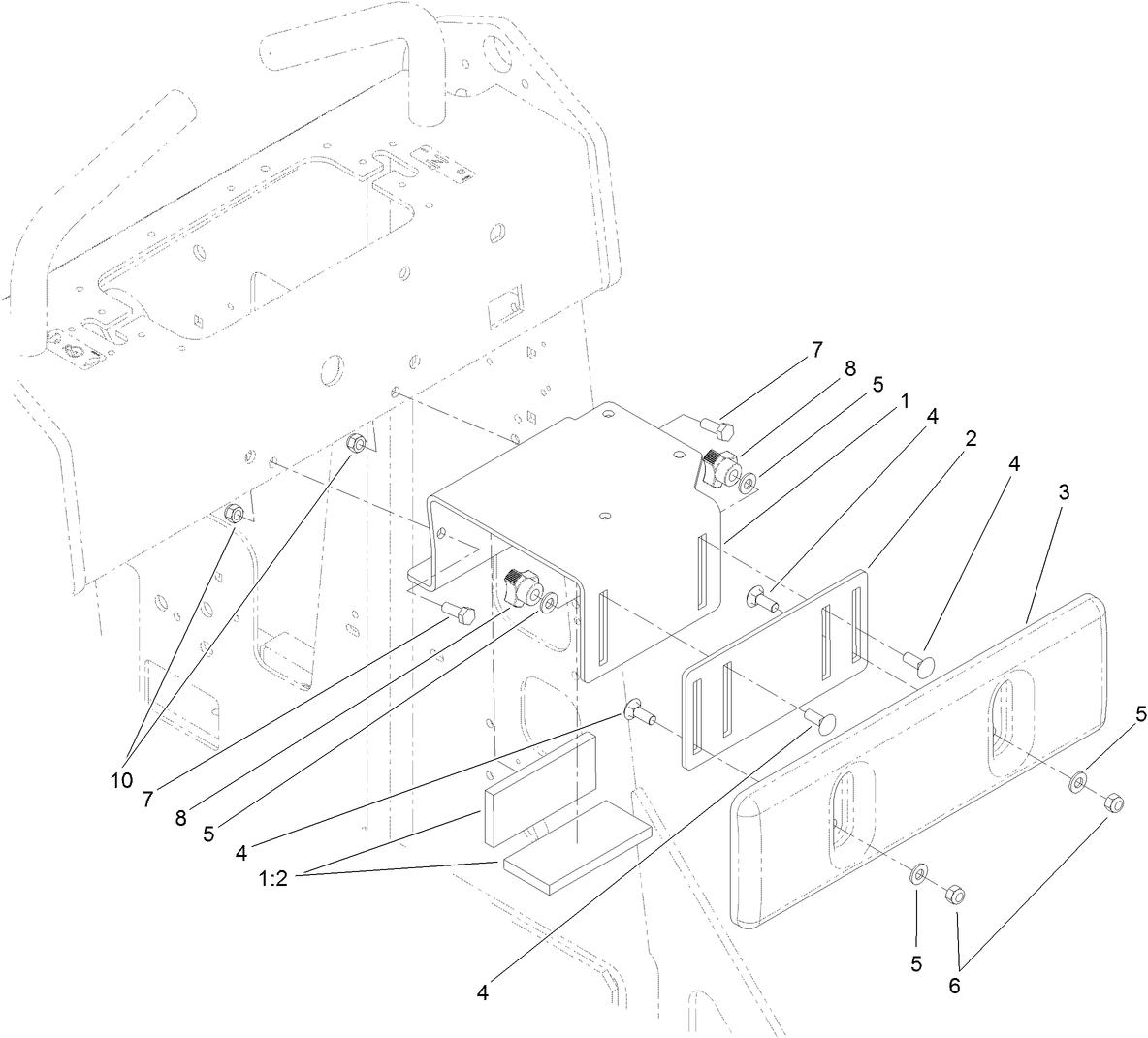 7
8
5
1
4
2
4
3
5
10
7
8
5
4
1:2
4
5
6