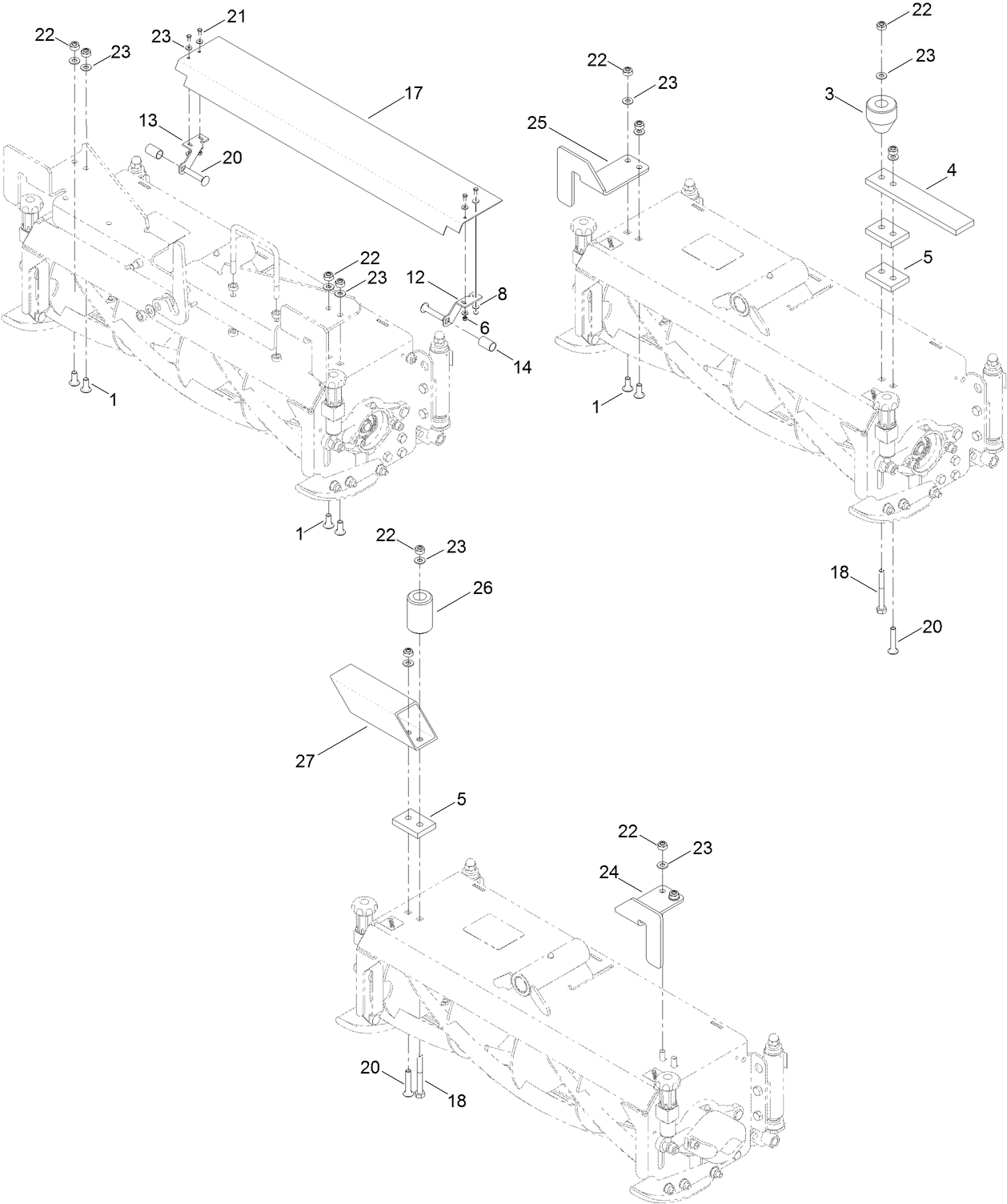 22
23
23
21
17
13
20
22
23
12
8
6
14
1
1
22
23
25
22
23
3
4
5
1
18
20
22
23
26
27
5
22
23
24
20
18