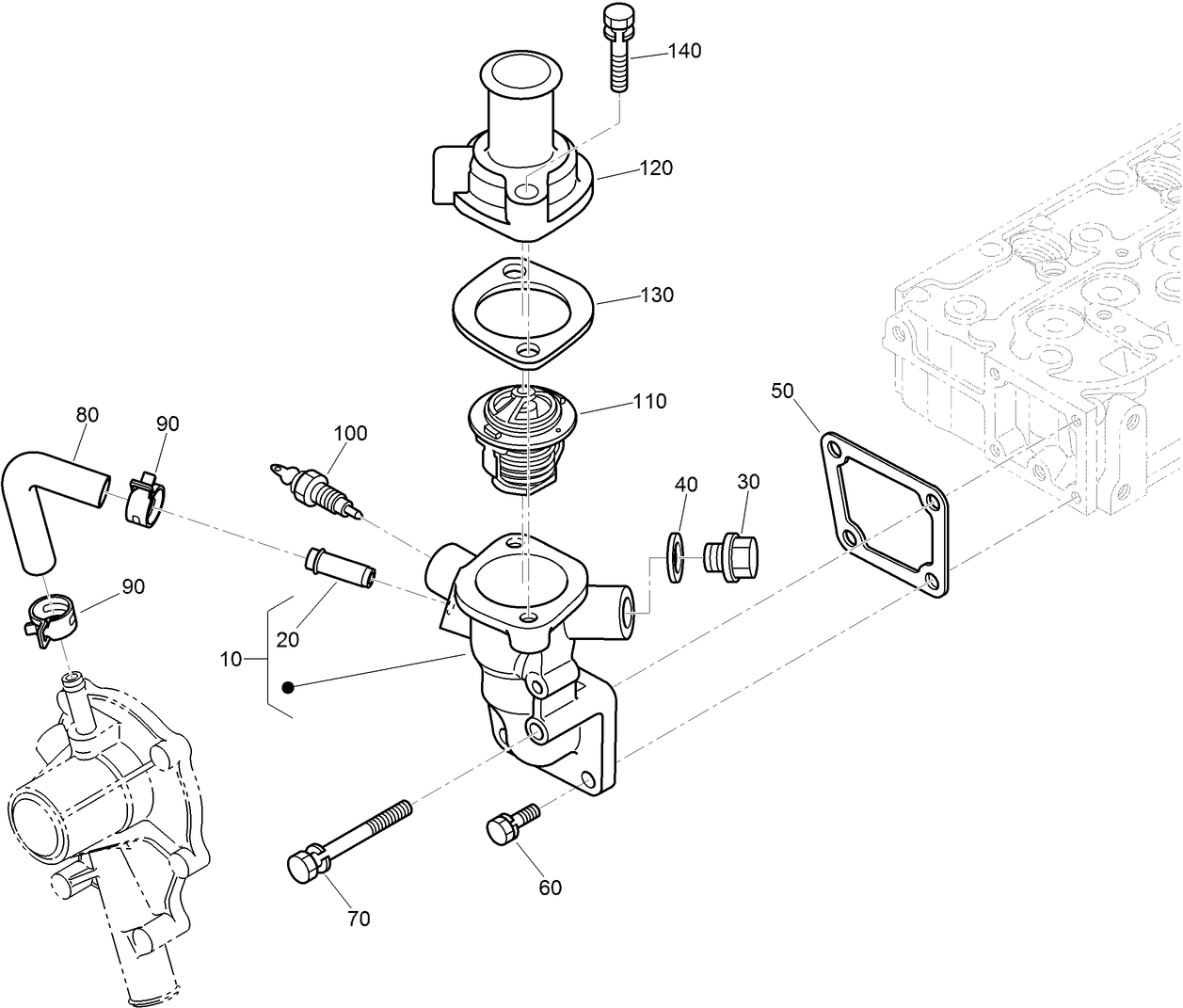 140
120
130
110
50
80
90
100
40
30
90
20
10
70
60