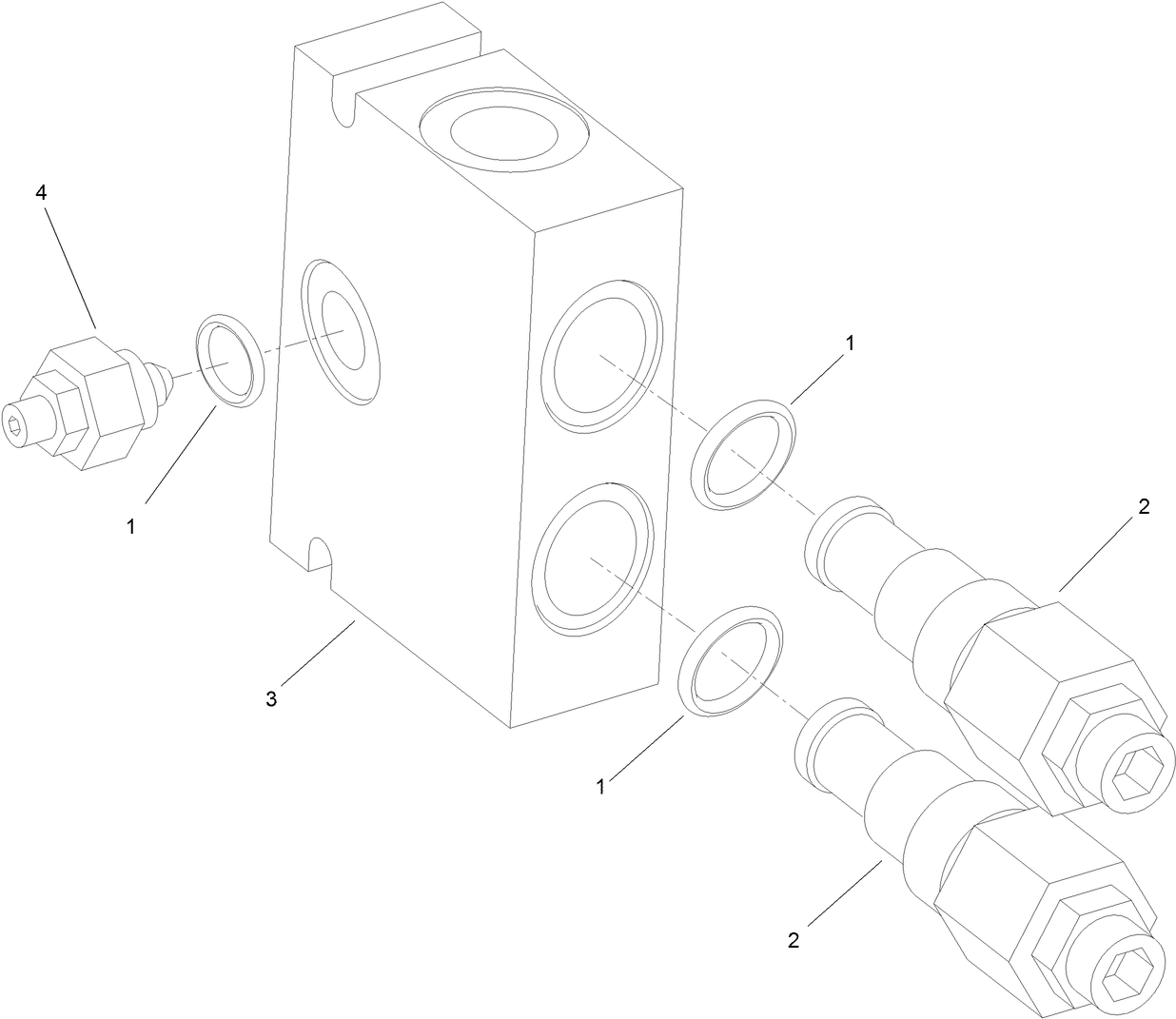 4

1

1

2

3

1

2