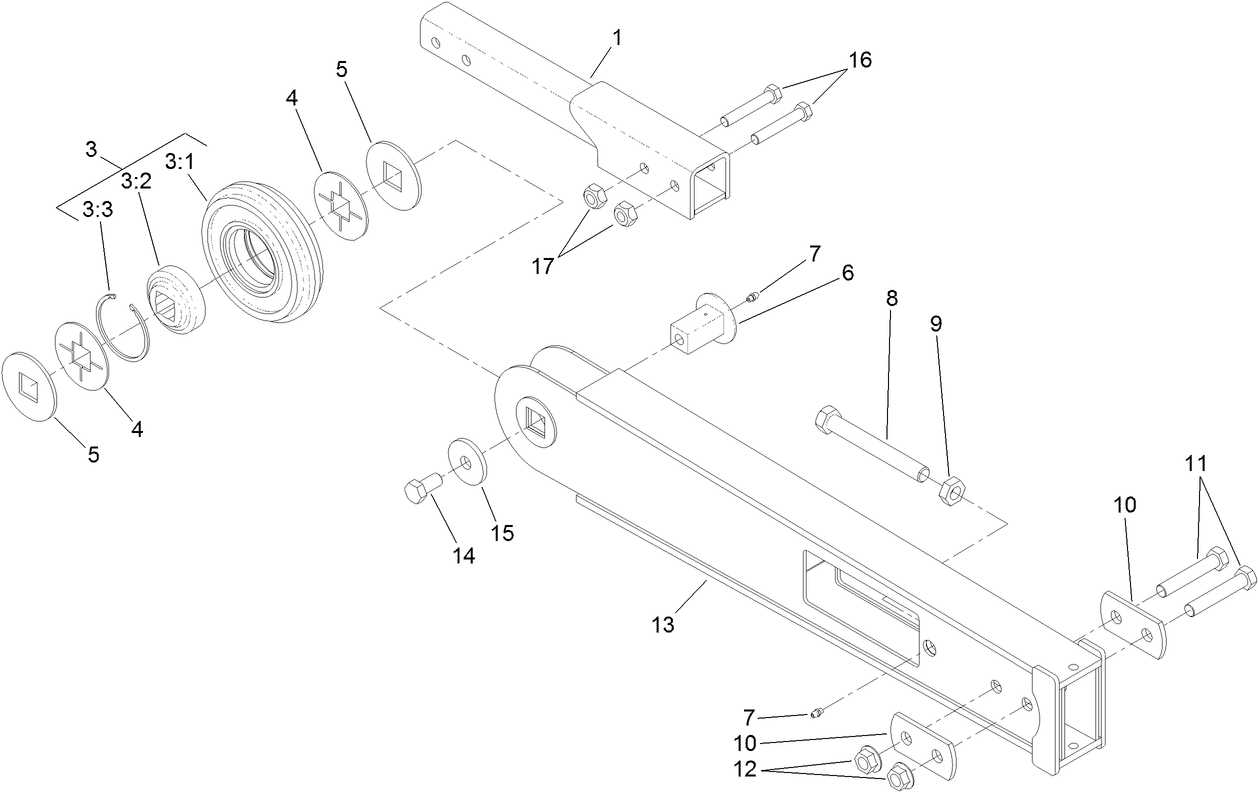 1
16
5
4
3
3:1
3:2
3:3
17
7
6
8
9
4
5
14
15
11
10
13
7
10
12