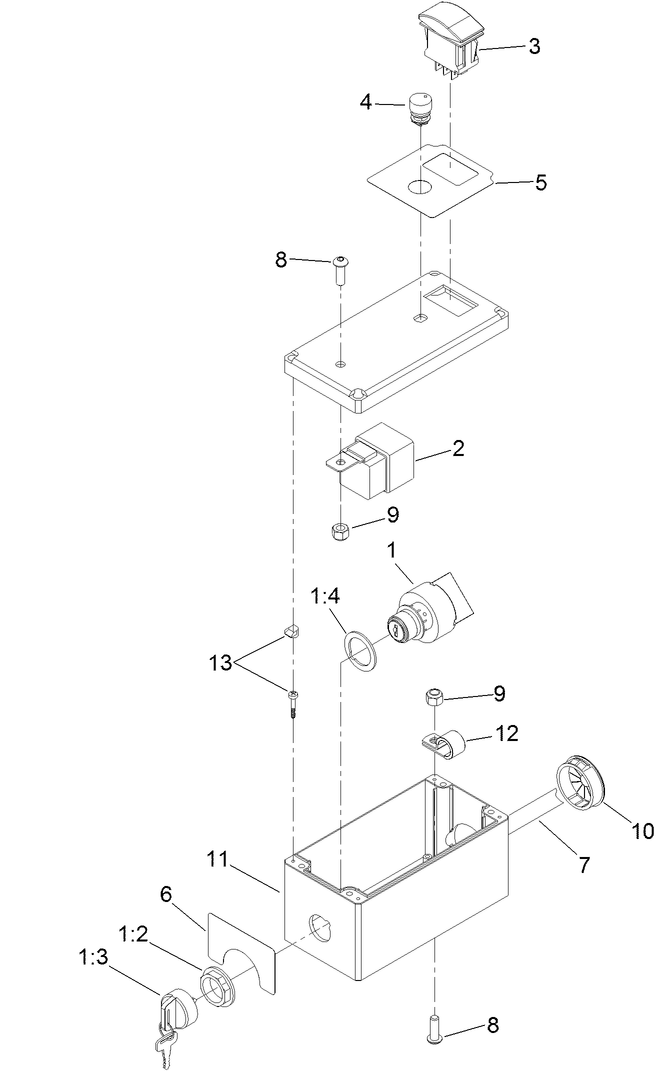 3
4
5
8
2
9
1
1:4
13
9
12
10
7
11
6
1:2
1:3
8