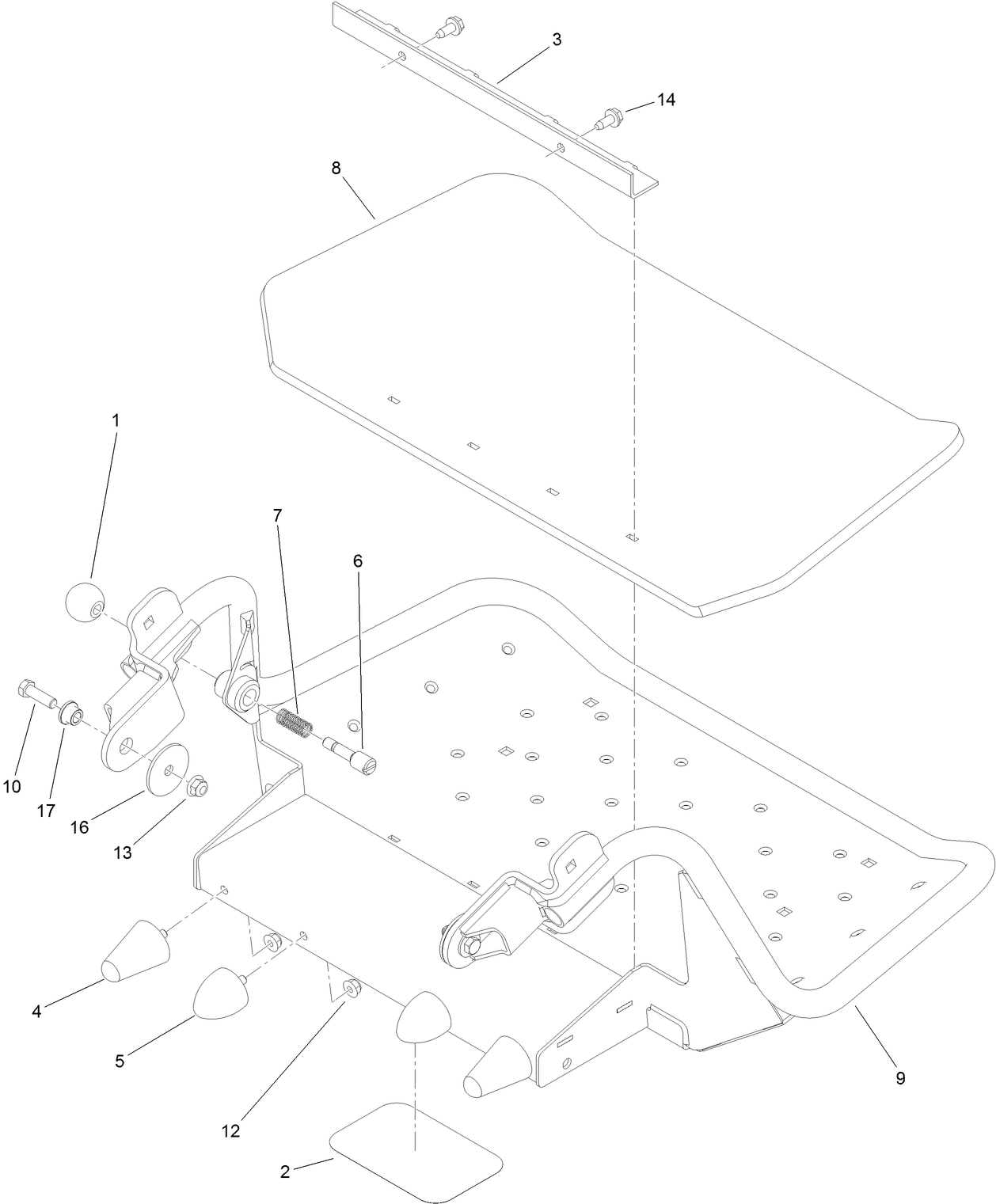 3
14
8
1
7
6
10
17
16
13
4
5
12
2
9