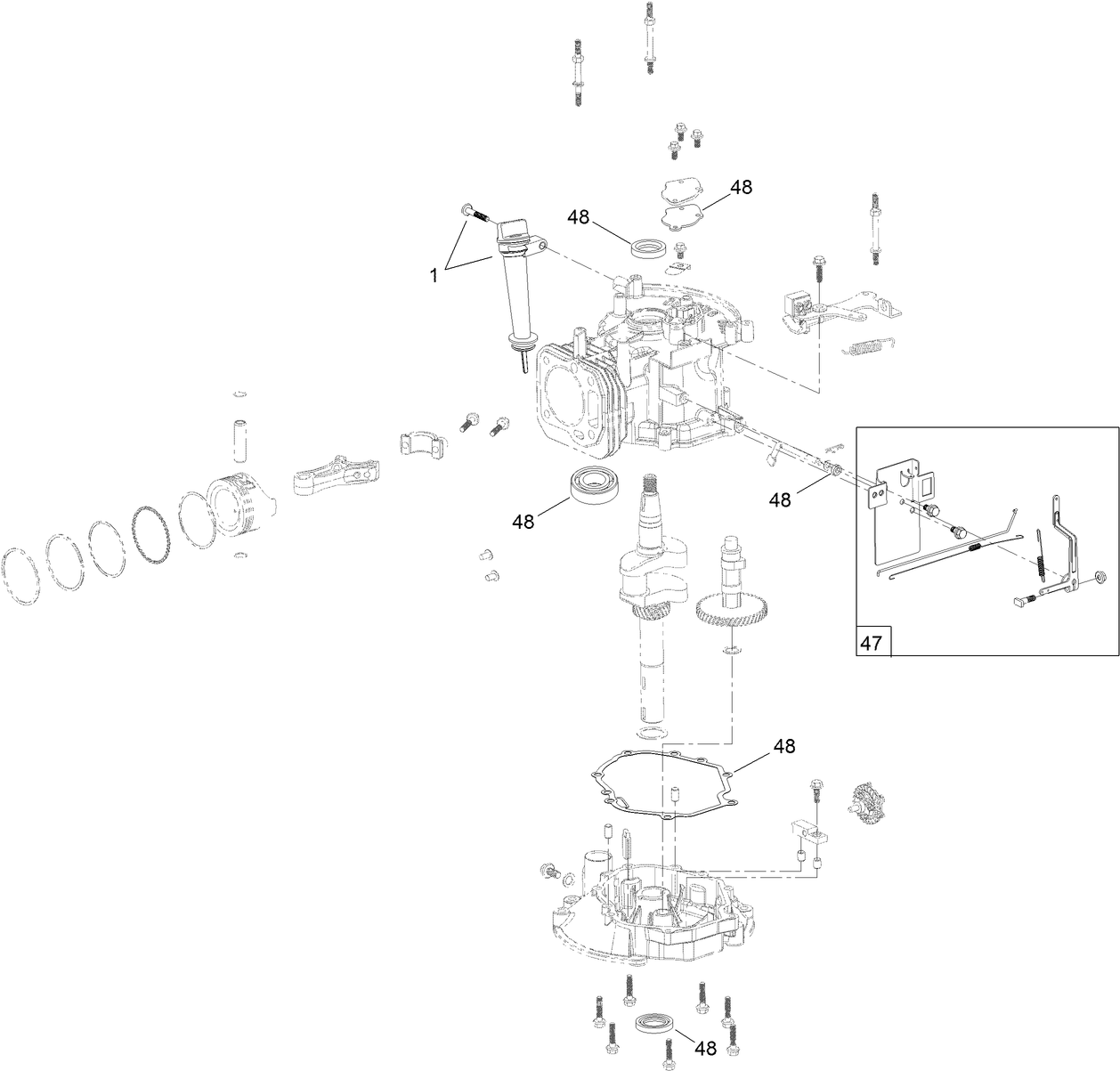 48
48
1
48
48
47
48
48