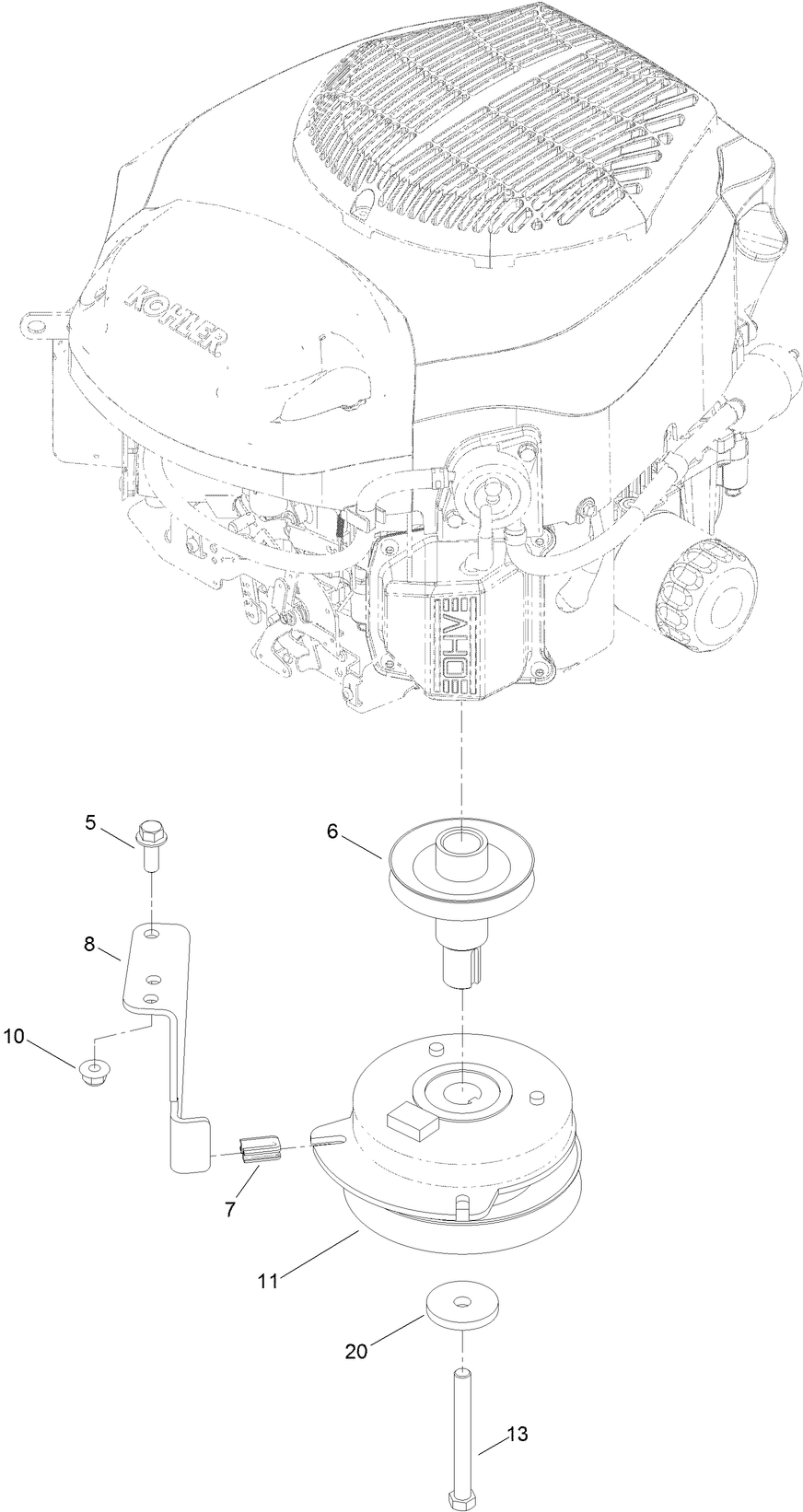 KOHLER
OHV
5
6
8
10
7
11
20
13