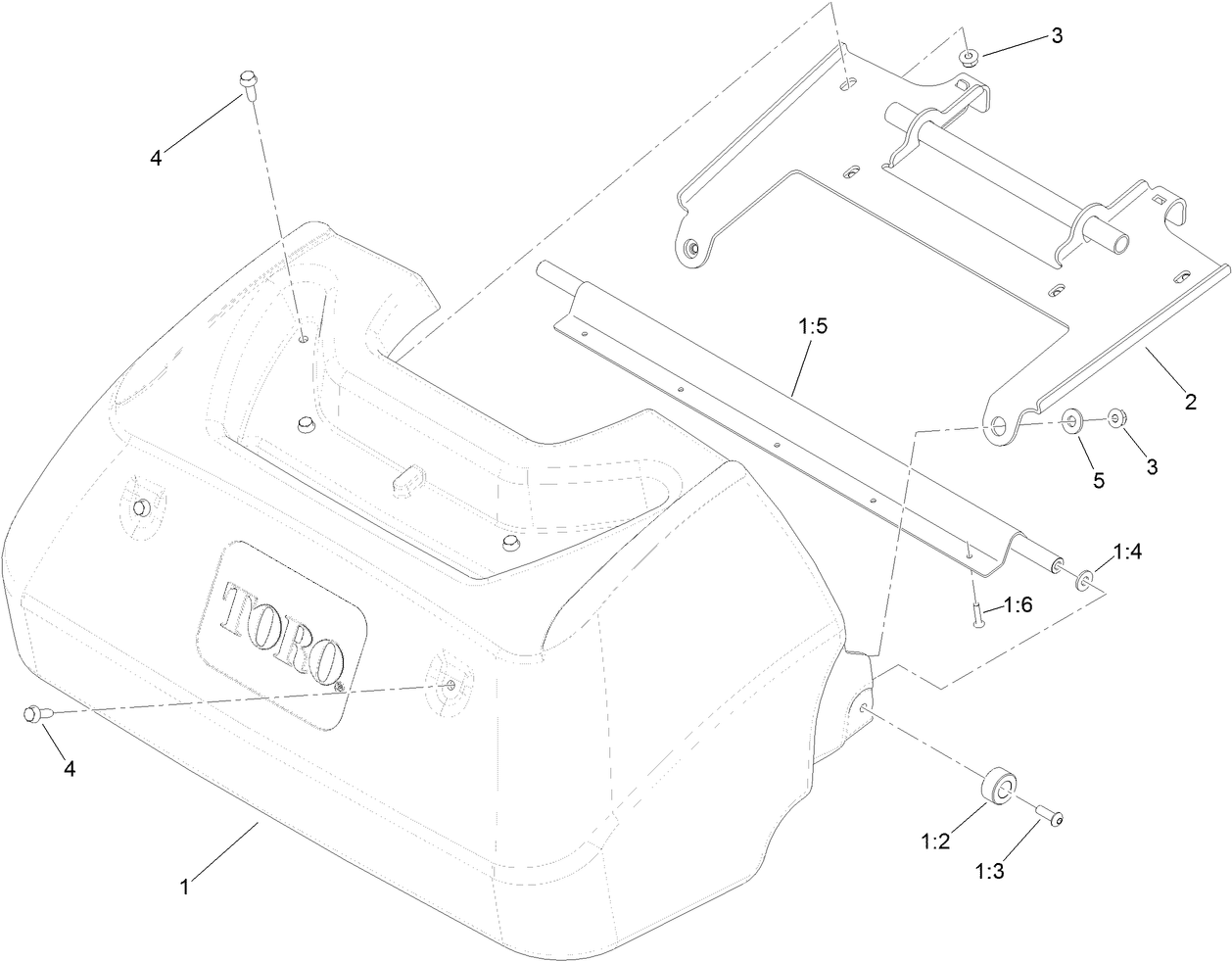 3
4
1:5
2
5
3
1:4
1:6
TORO
4
1:2
1:3
1