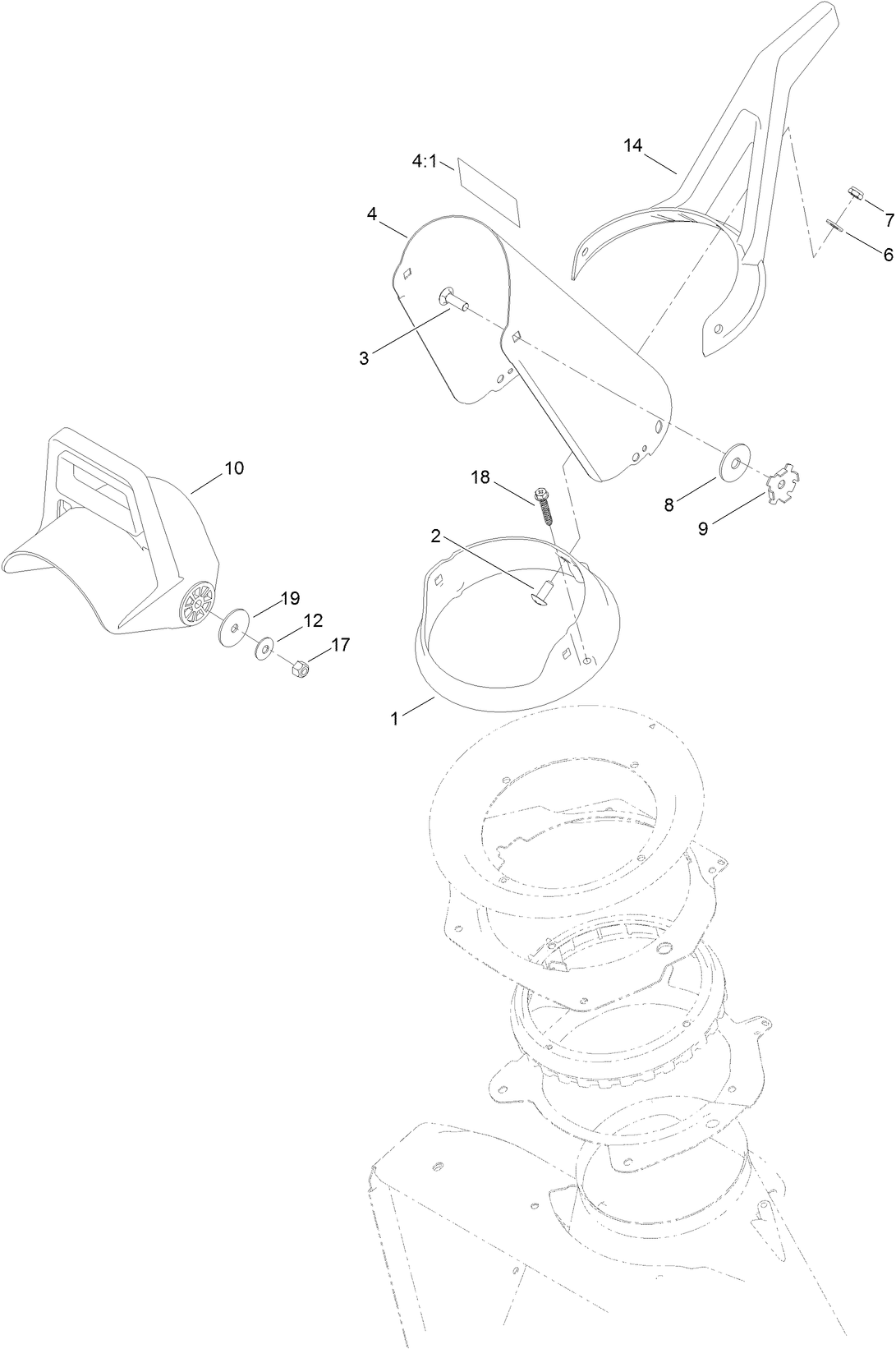 14
4:1
7
4
6
3
10
18
8
9
2
19
12
17
1