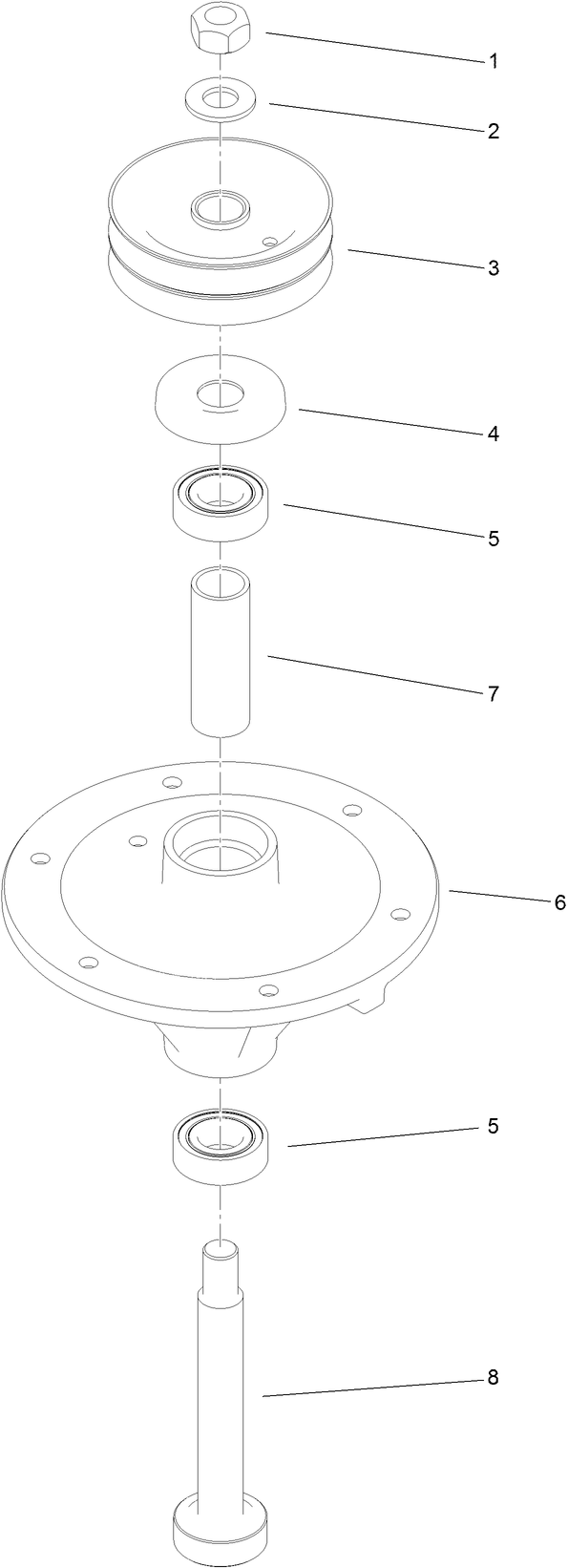 1
2
3
4
5
7
6
5
8