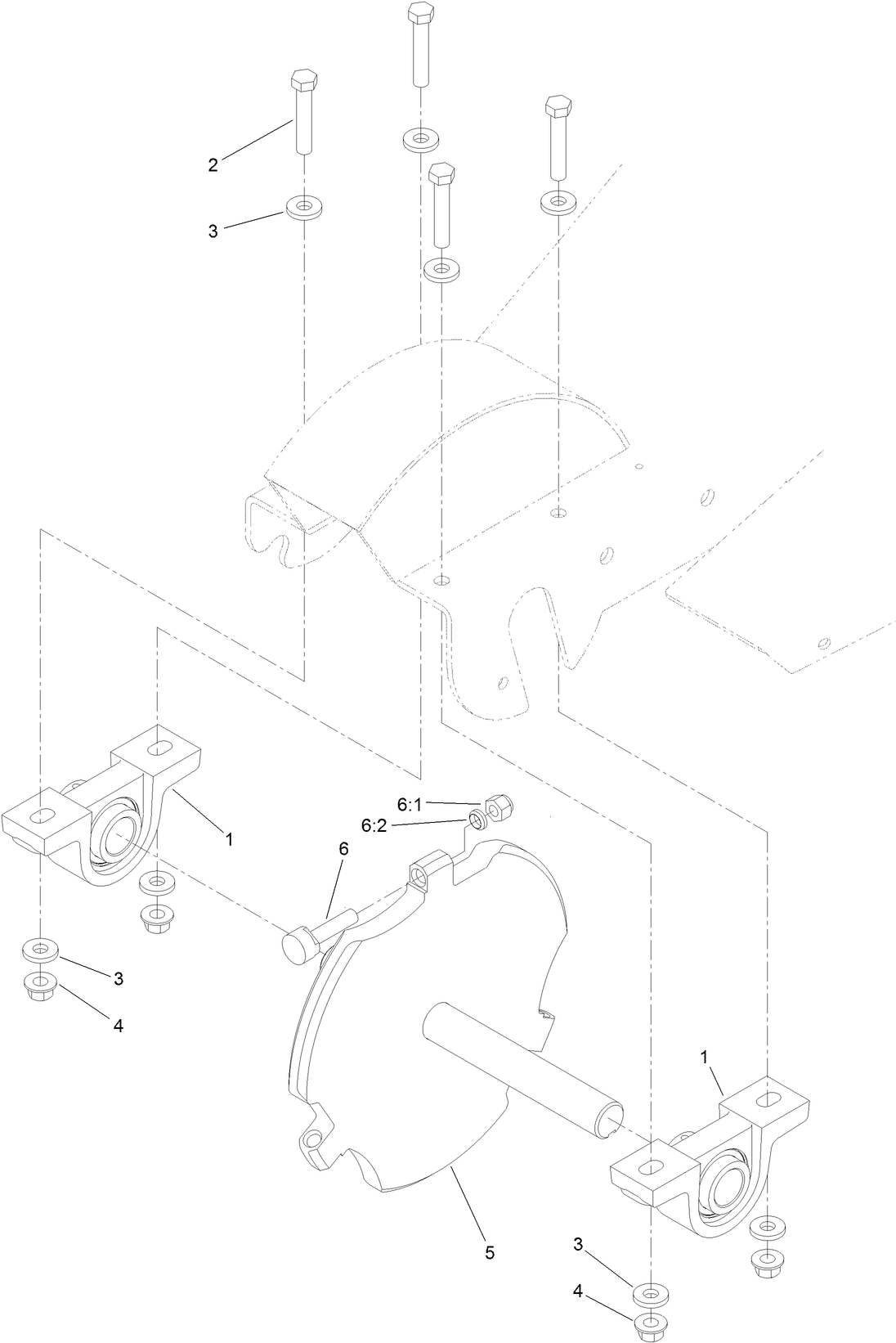 2
3
6:1
6:2
1
6
3
4
1
5
3
4