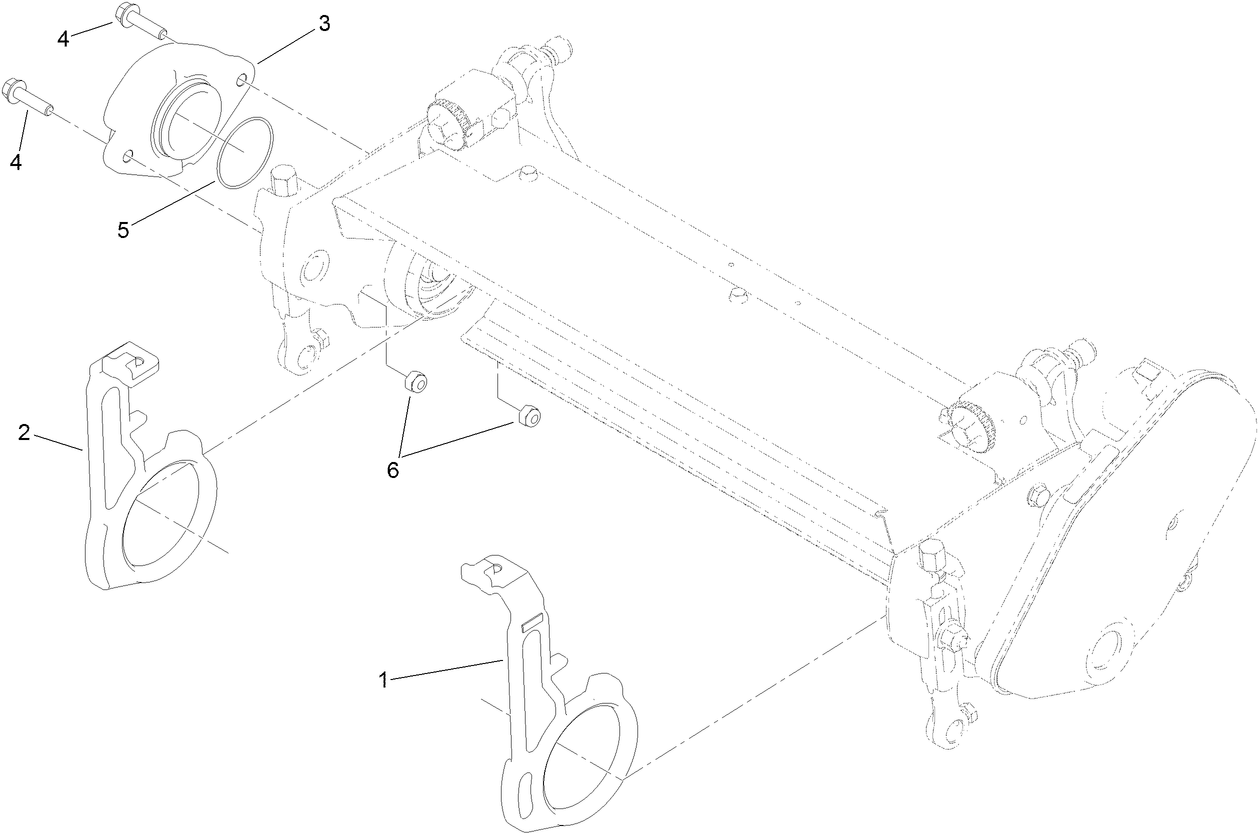 4
3
4
5
2
6
1