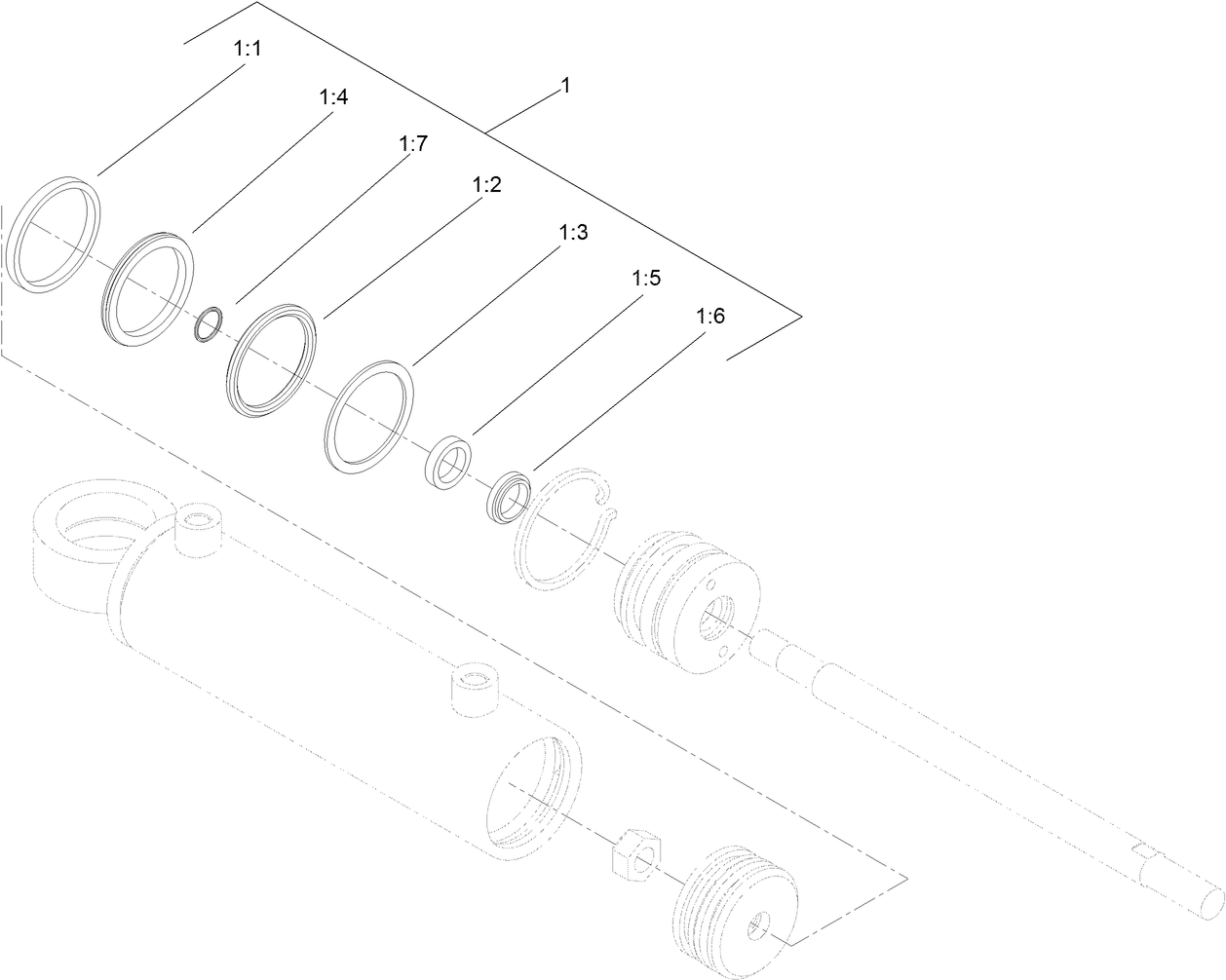 1:1
1:4
1
1:7
1:2
1:3
1:5
1:6