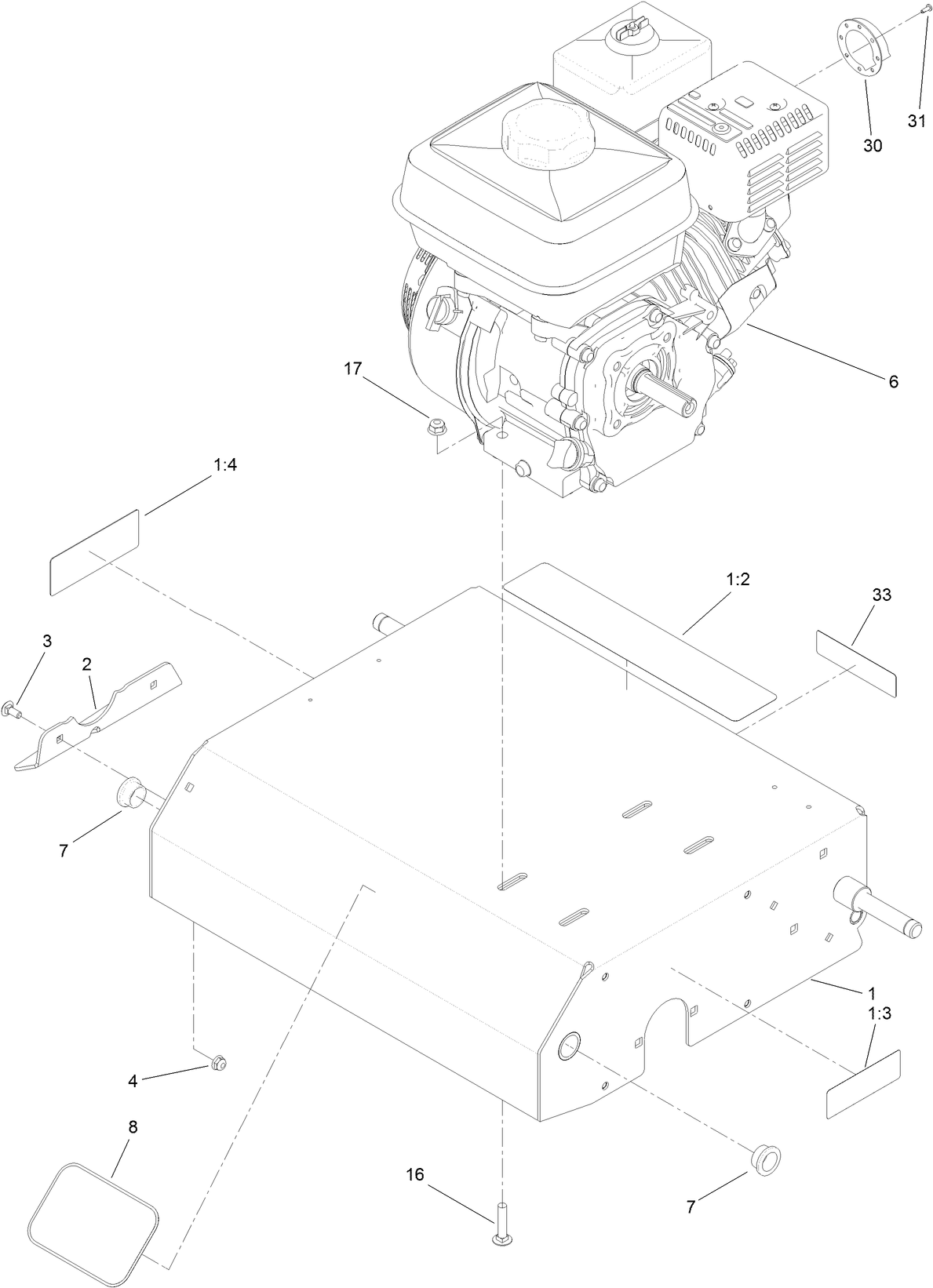 31
30
6
17
1:4
1:2
33
3
2
7
1
1:3
4
8
16
7