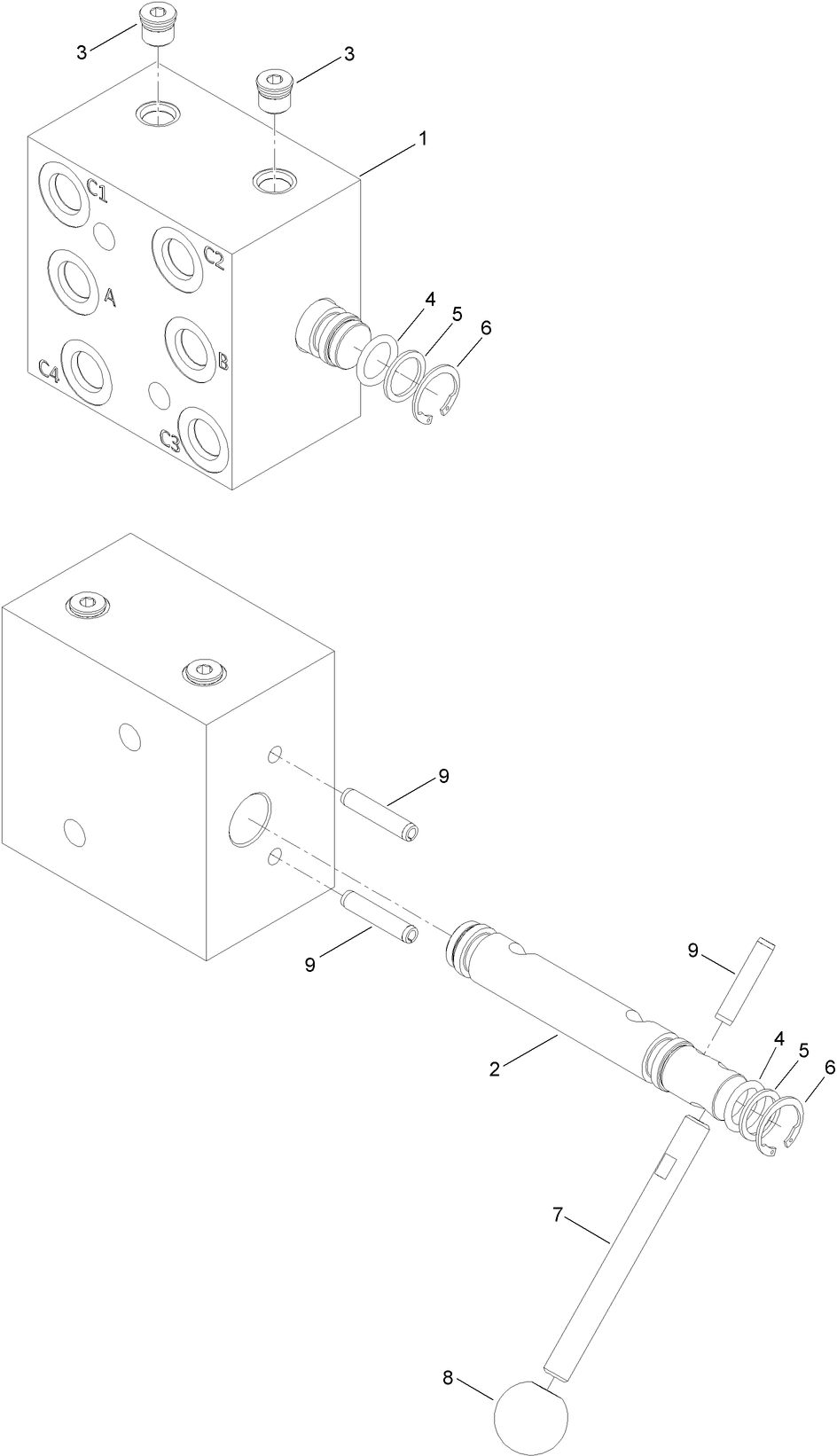 3
3
1
C1
C2
A
B
C4
C3
4
5
6
9
9
9
2
4
5
6
7
8