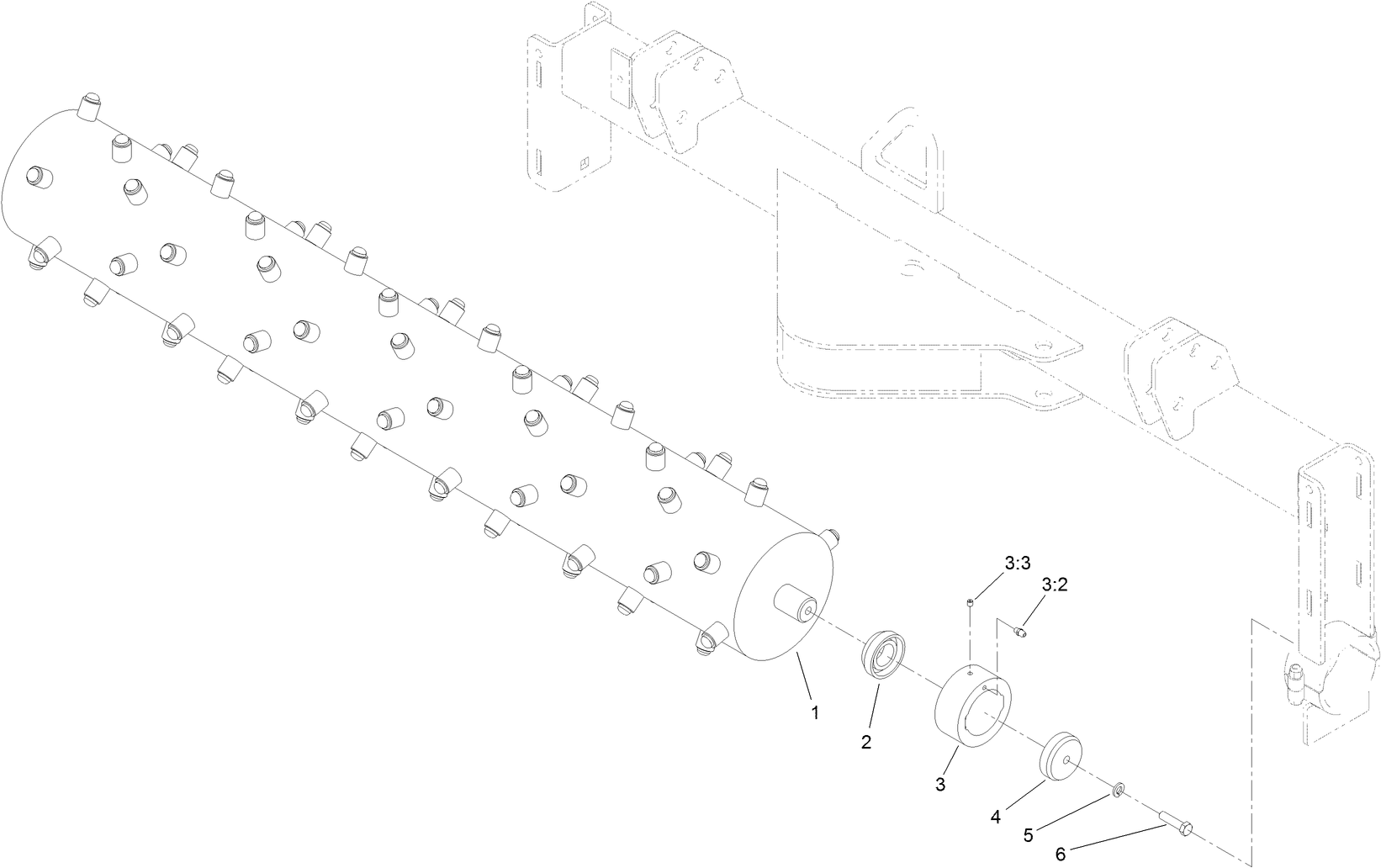 3:3
3:2
1
2
3
4
5
6