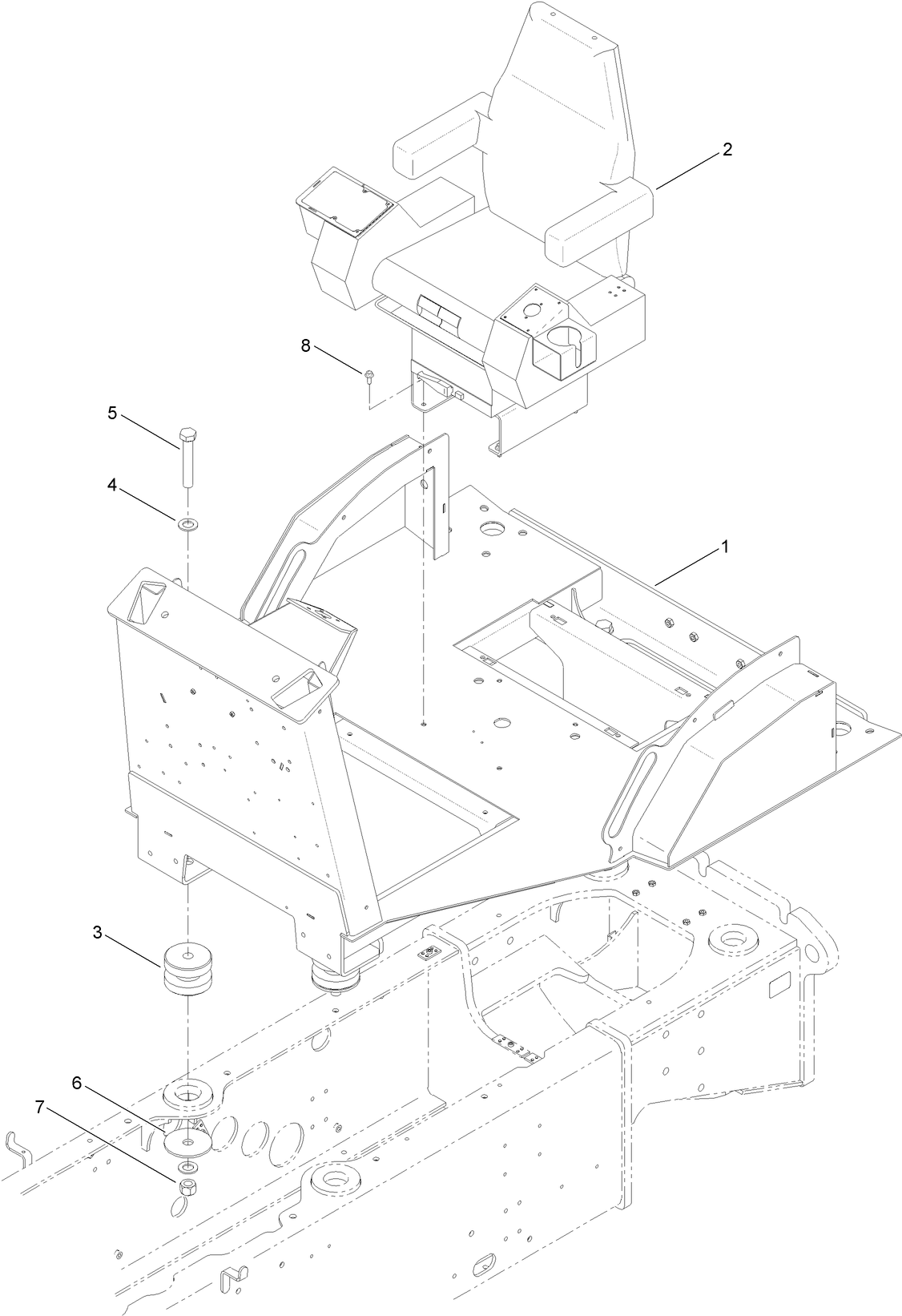 2

8

5

4

1

3

6

7