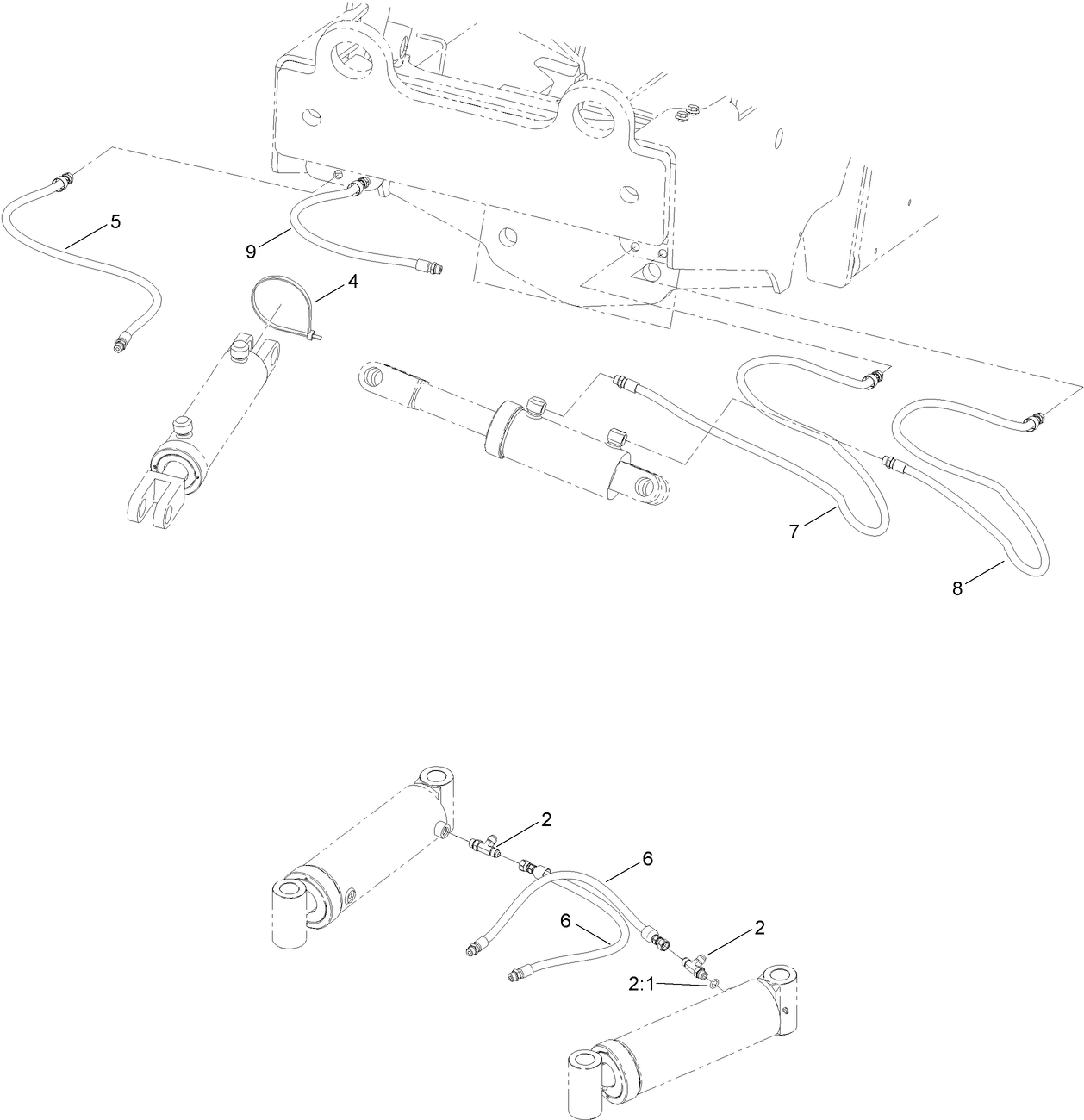 5
9
4
7
8
2
6
6
2
2:1