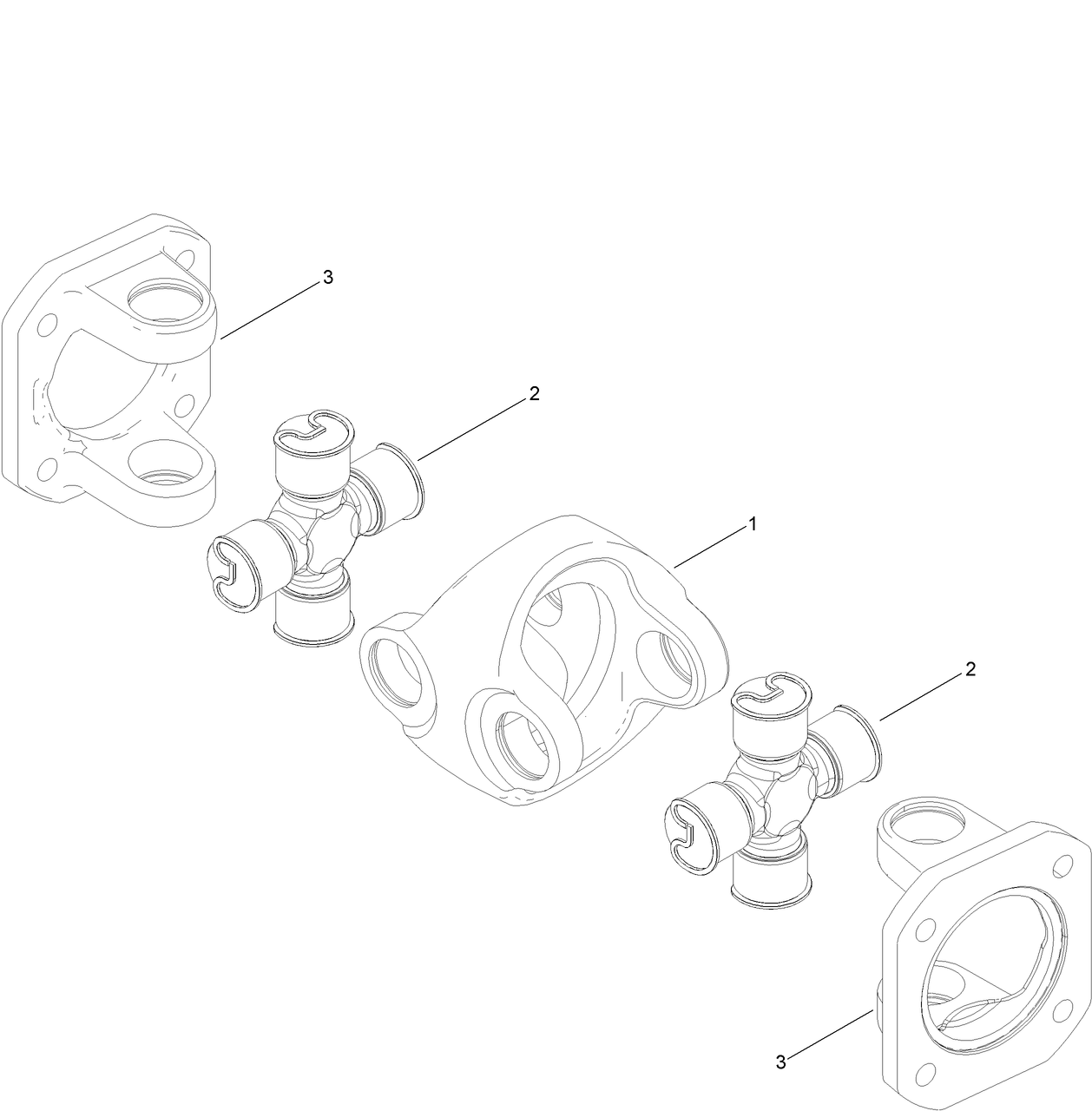 3
2
1
2
3