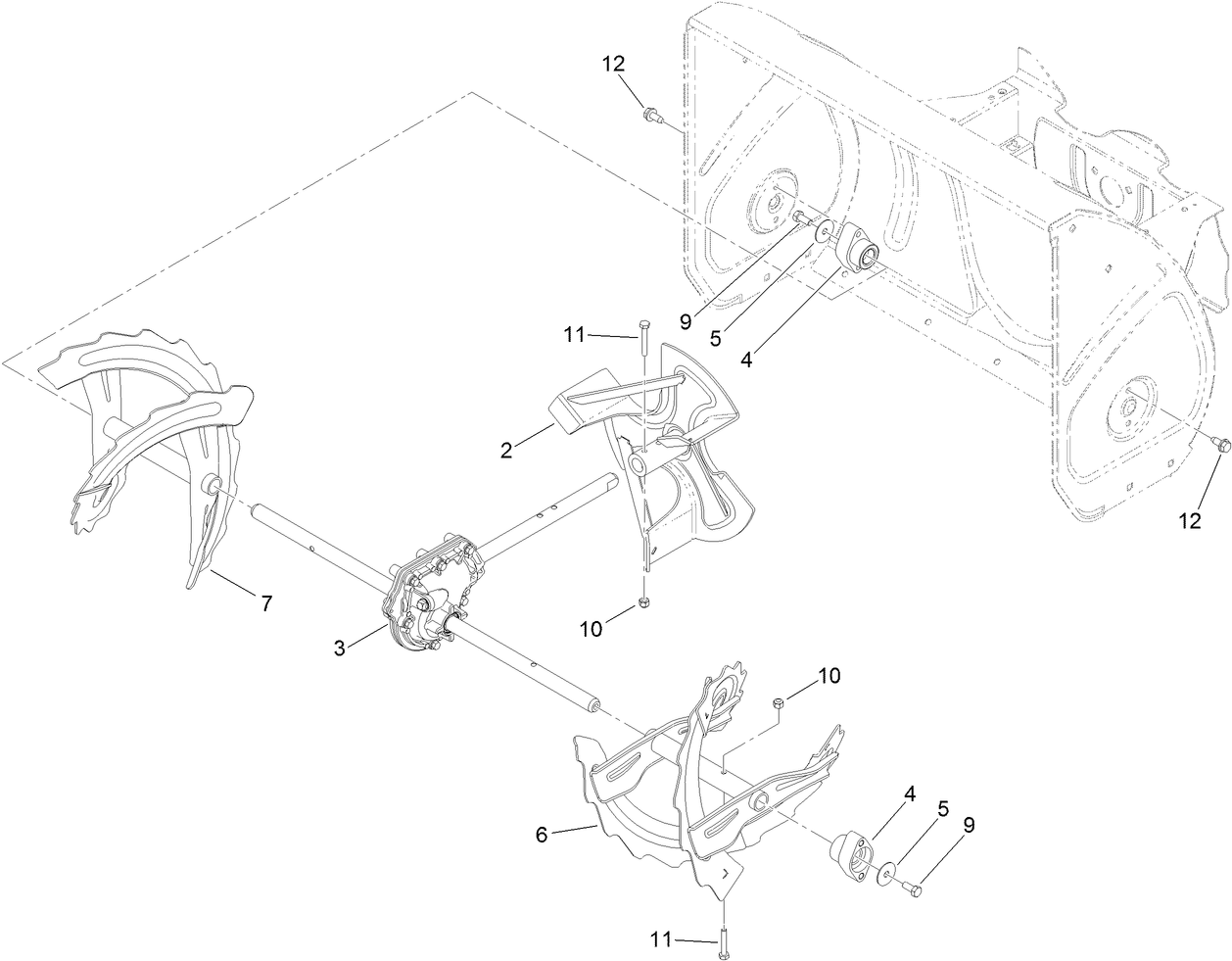 12
9
5
4
11
2
12
7
3
10
10
6
4
5
9
11