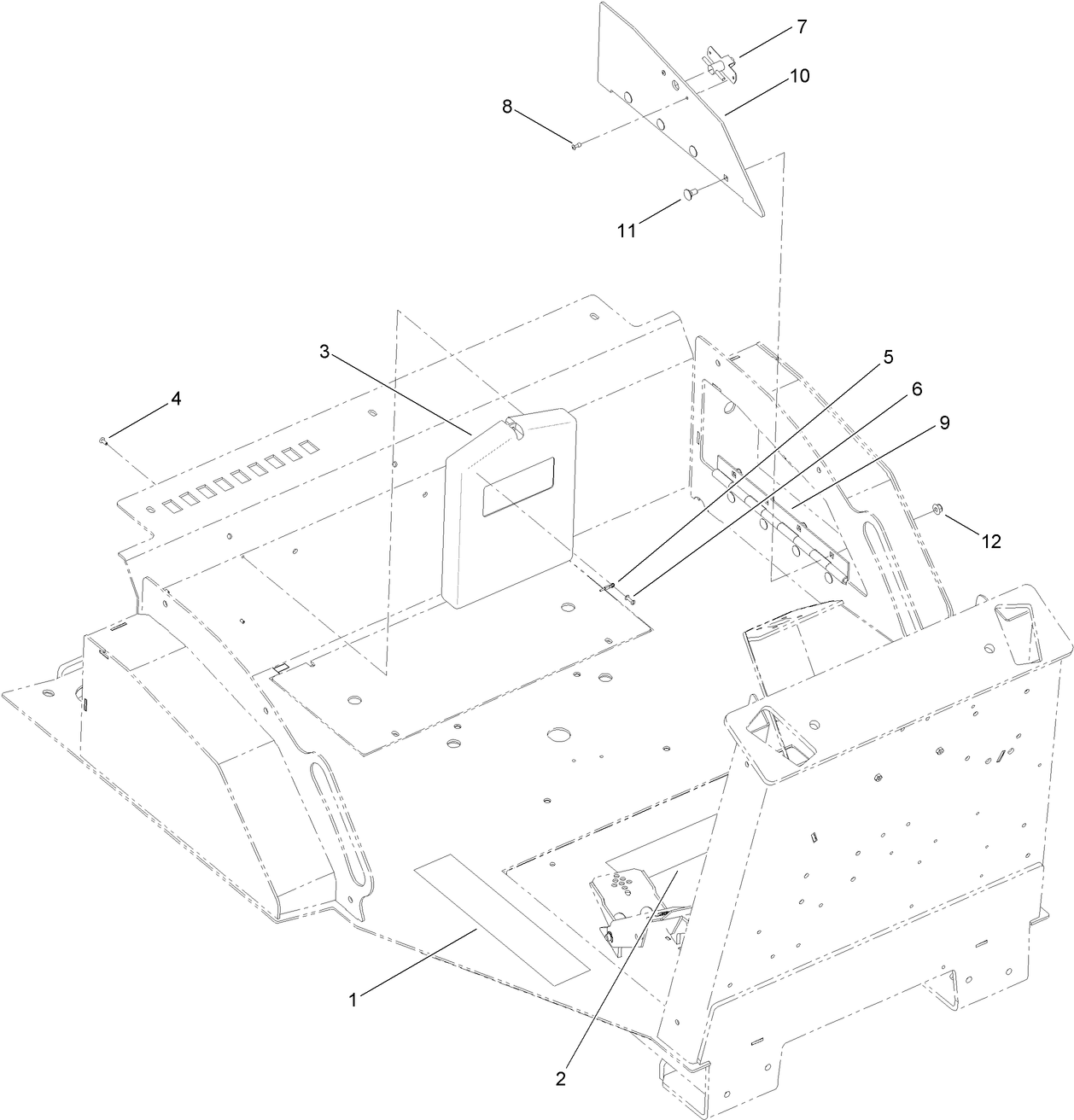 7
10
8
11
3
5
6
9
4
12
1
2