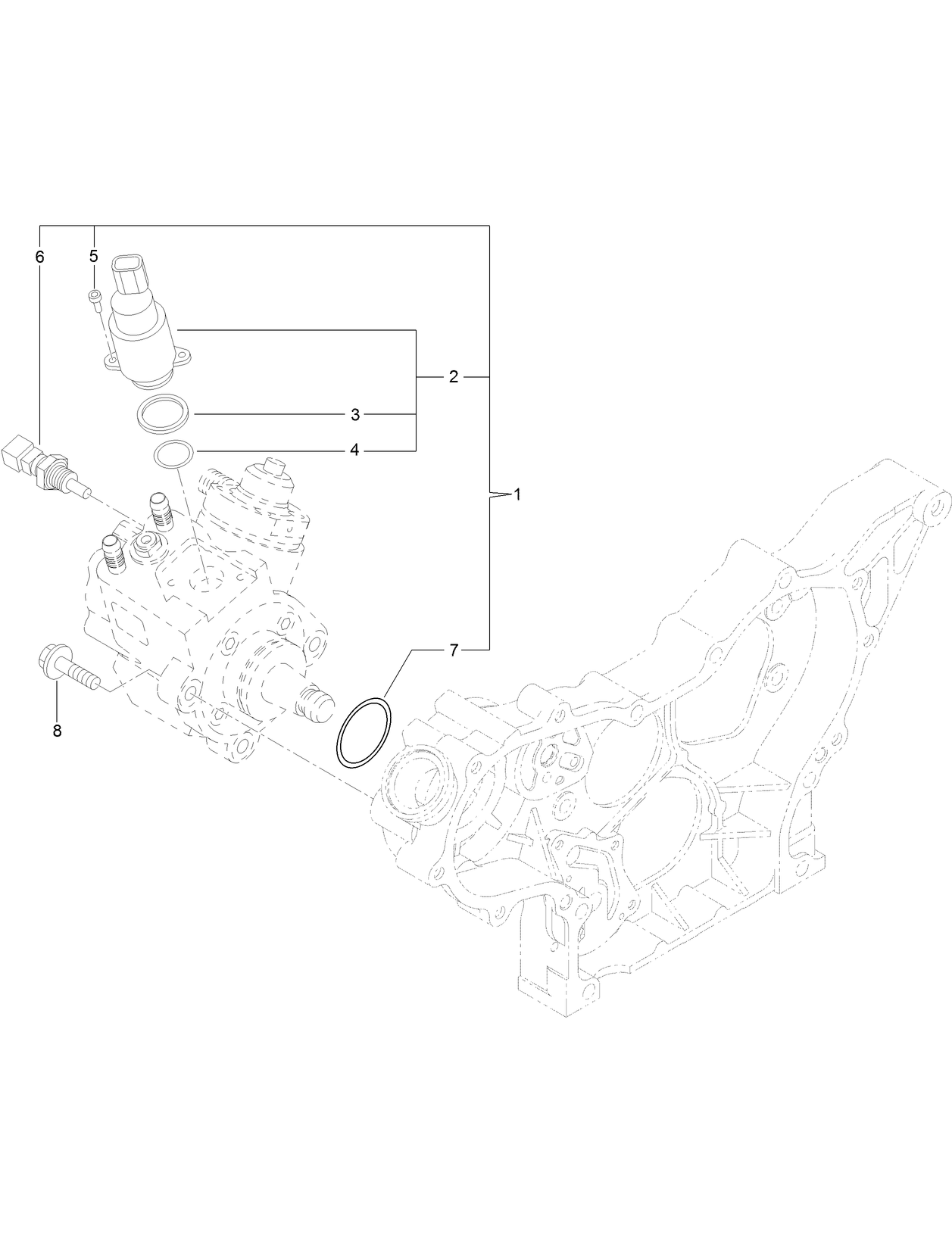 6
5
2
3
4
1
7
8