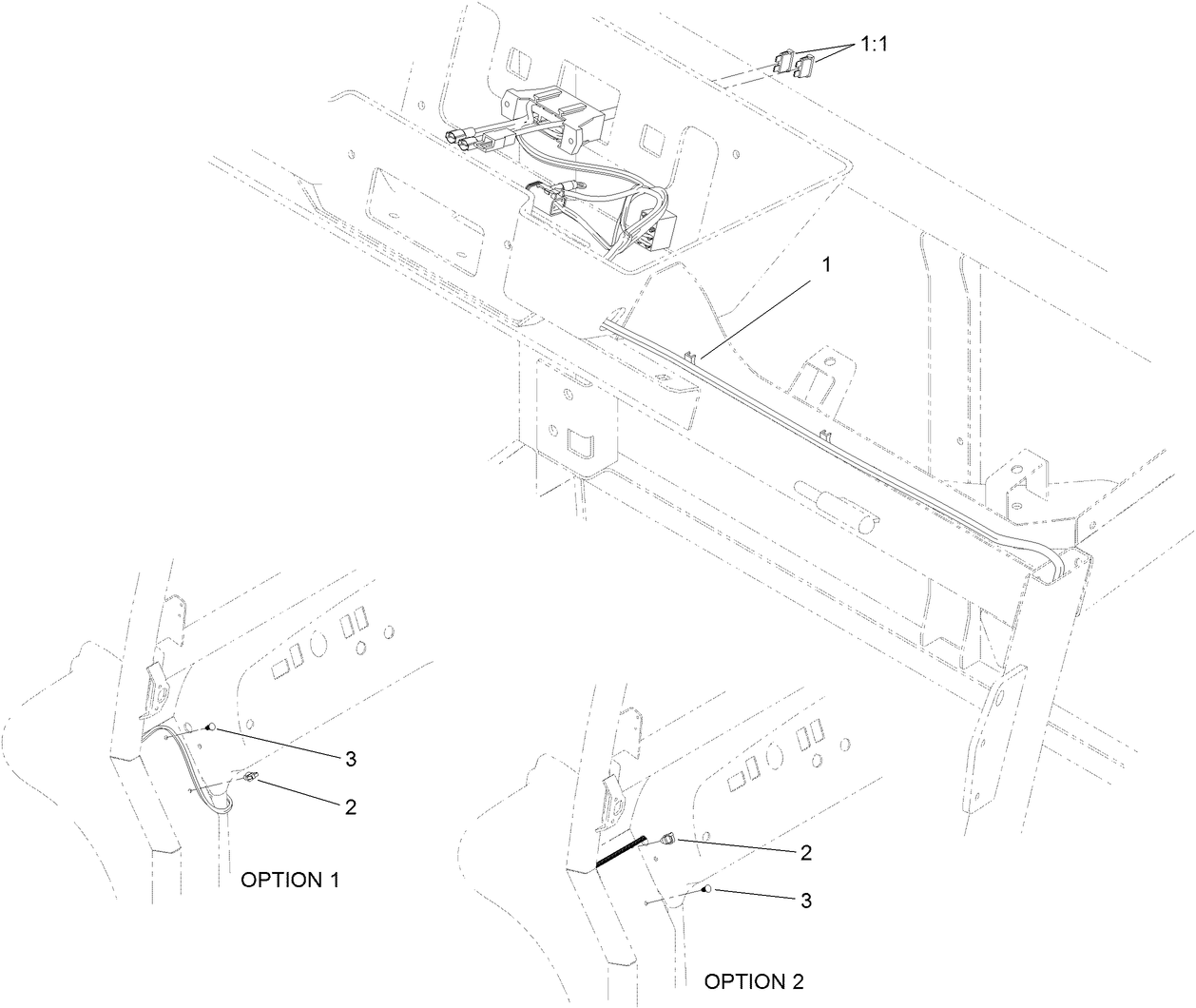 1:1

1

3

2

OPTION 1

2

3

OPTION 2