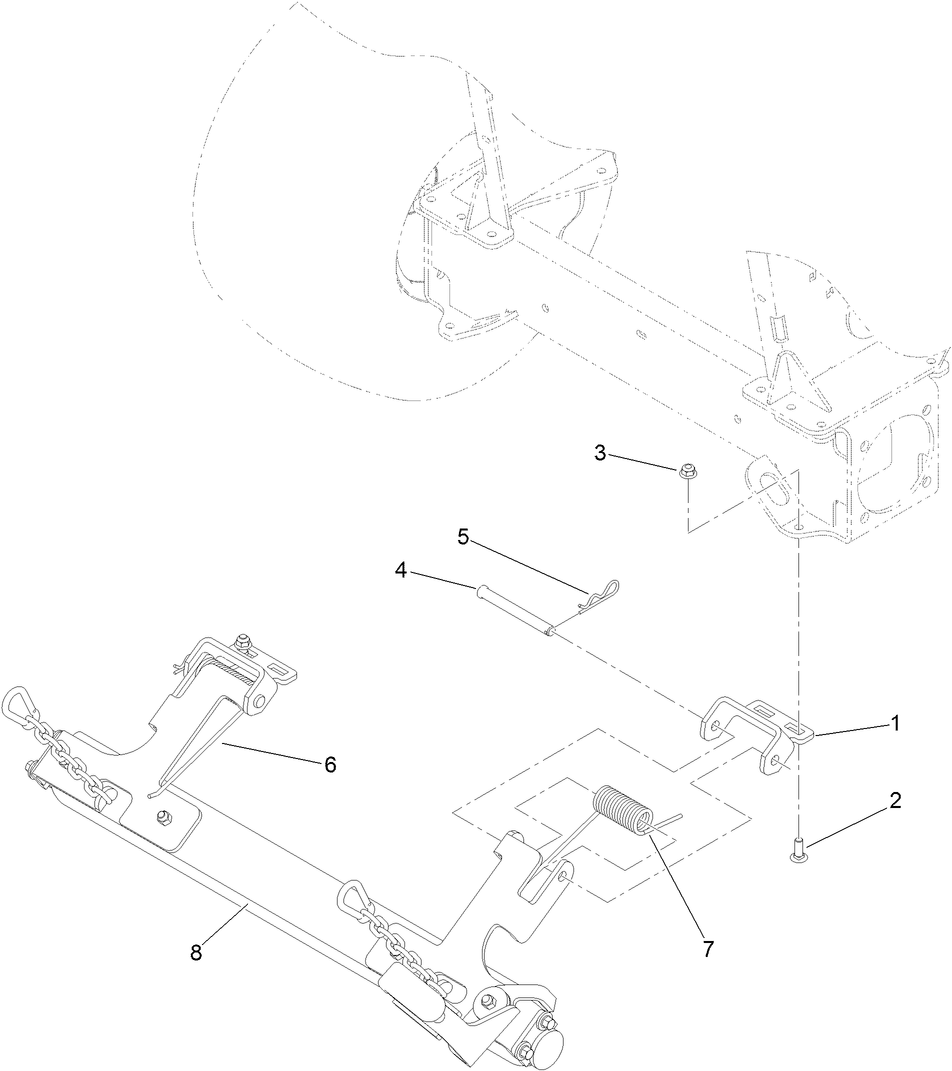 3
5
4
1
6
2
7
8