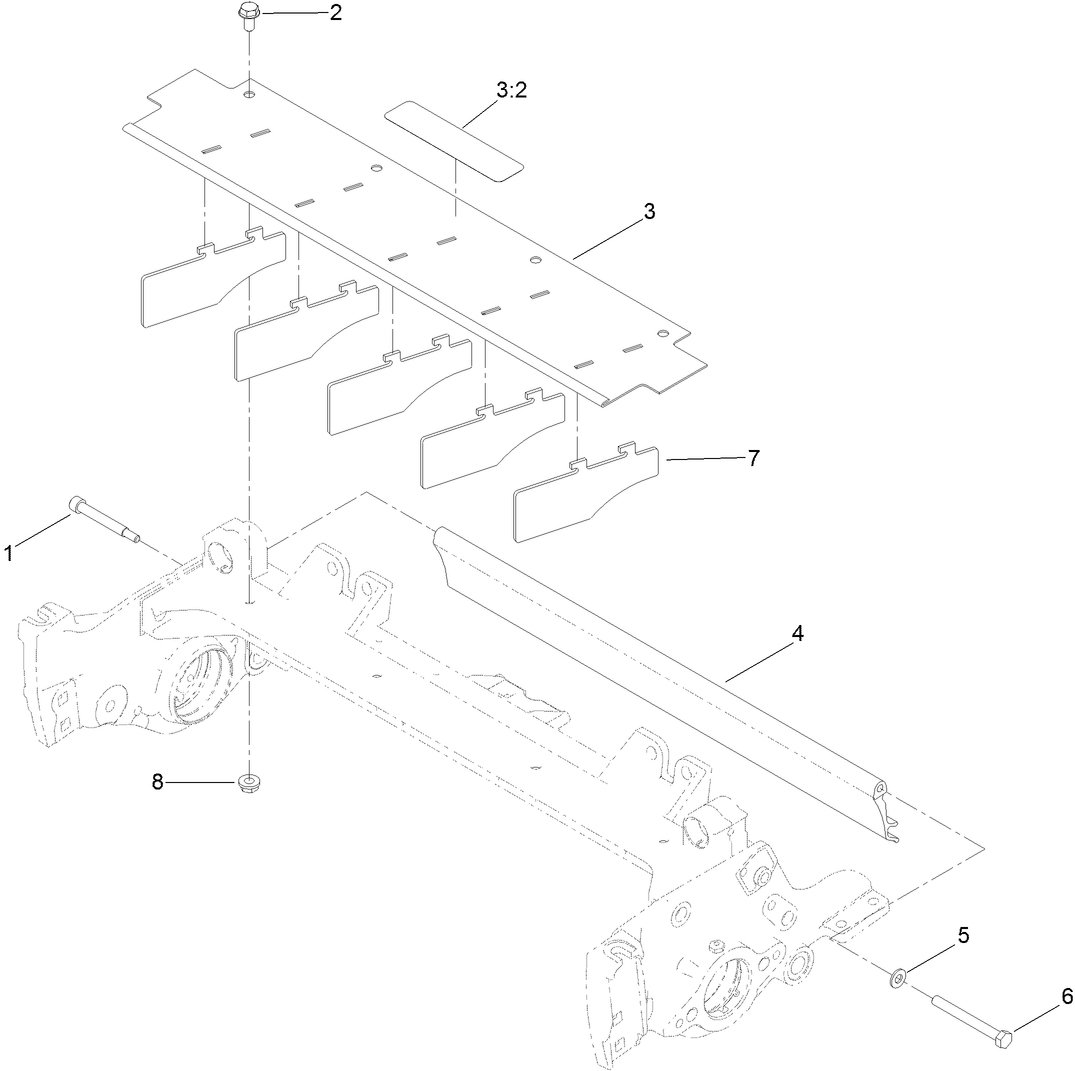 2
3:2
3
7
1
4
8
5
6