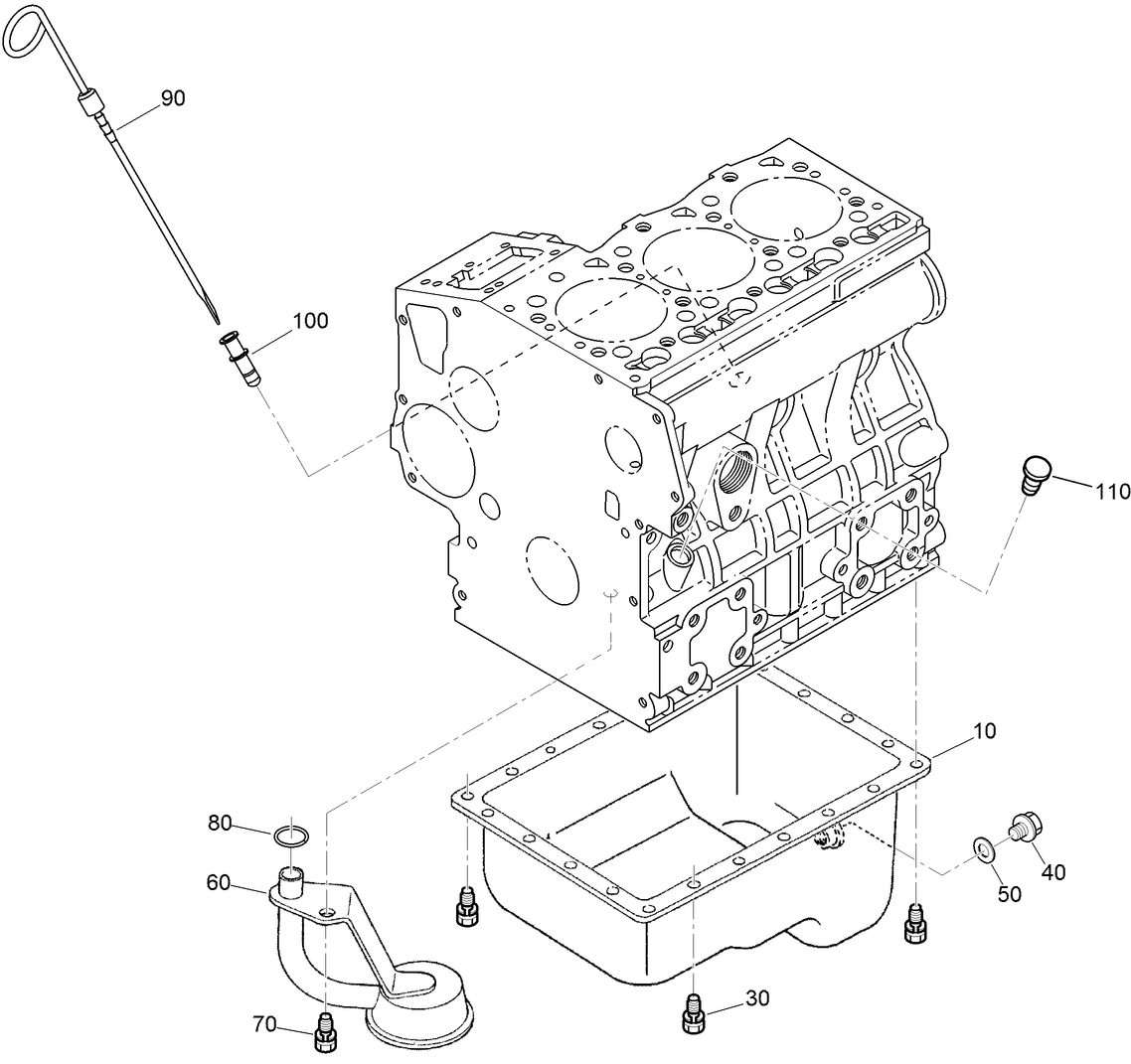 90

100

110

10

80

60

40

50

30

70