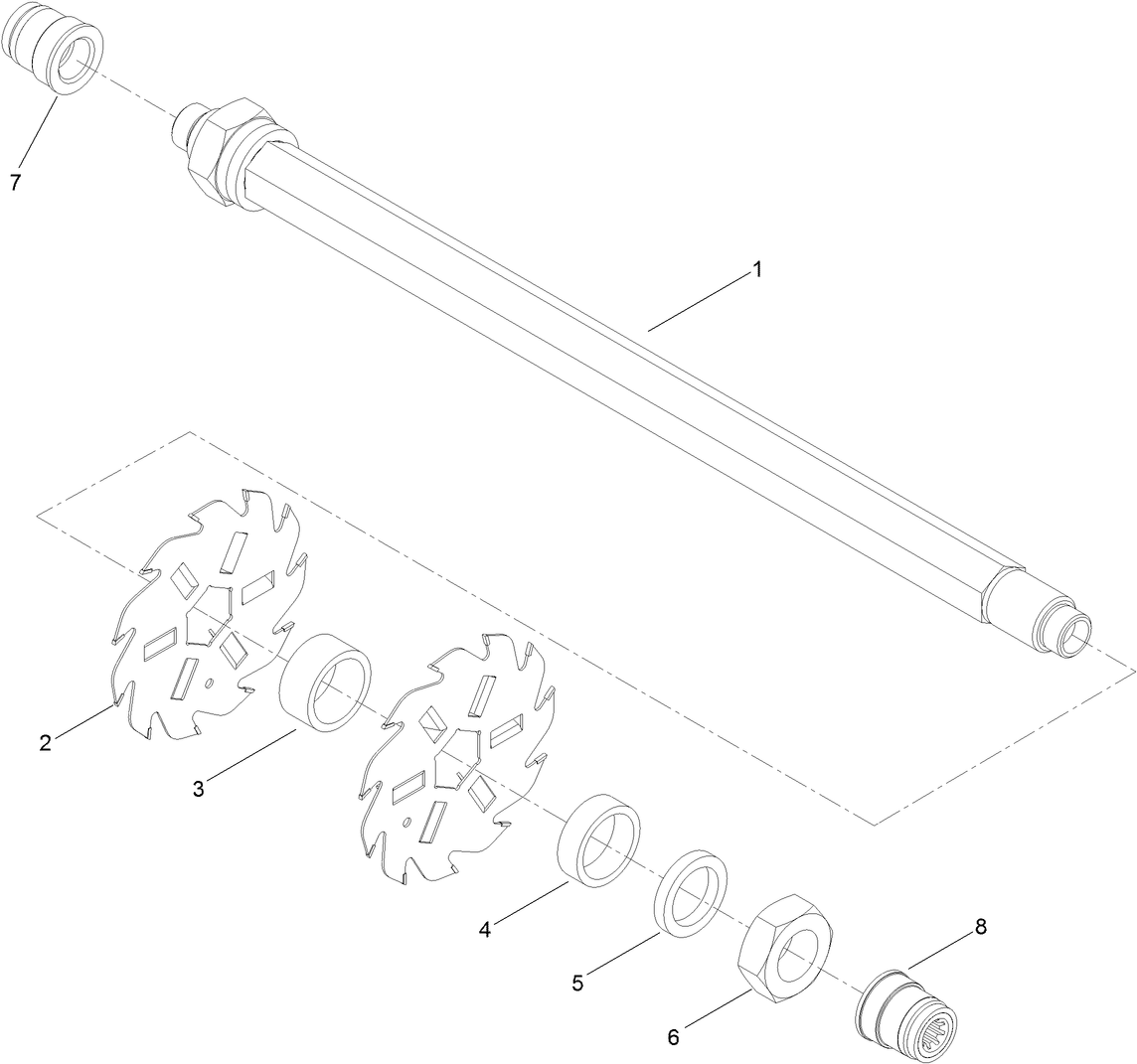 7
1
2
3
4
5
6
8