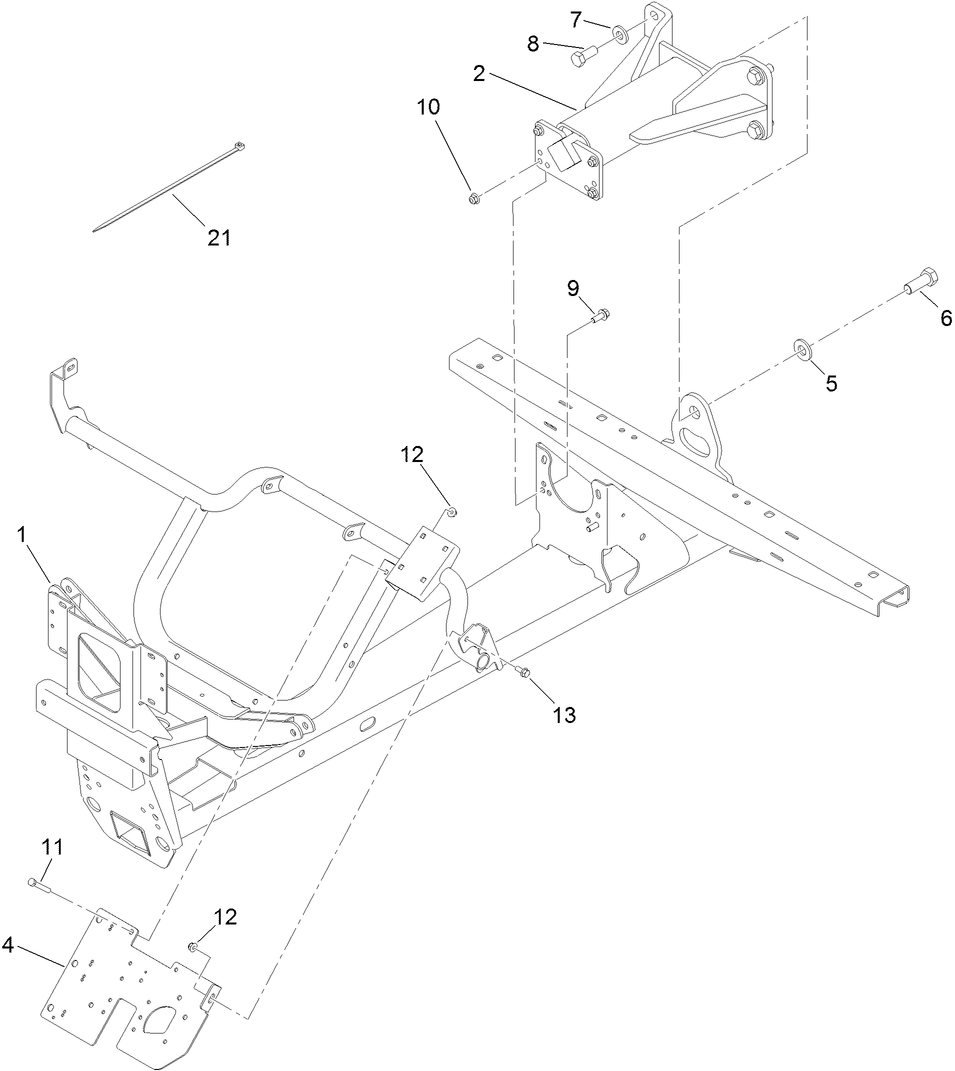 7
8
2
10
21
9
6
5
12
1
13
11
12
4