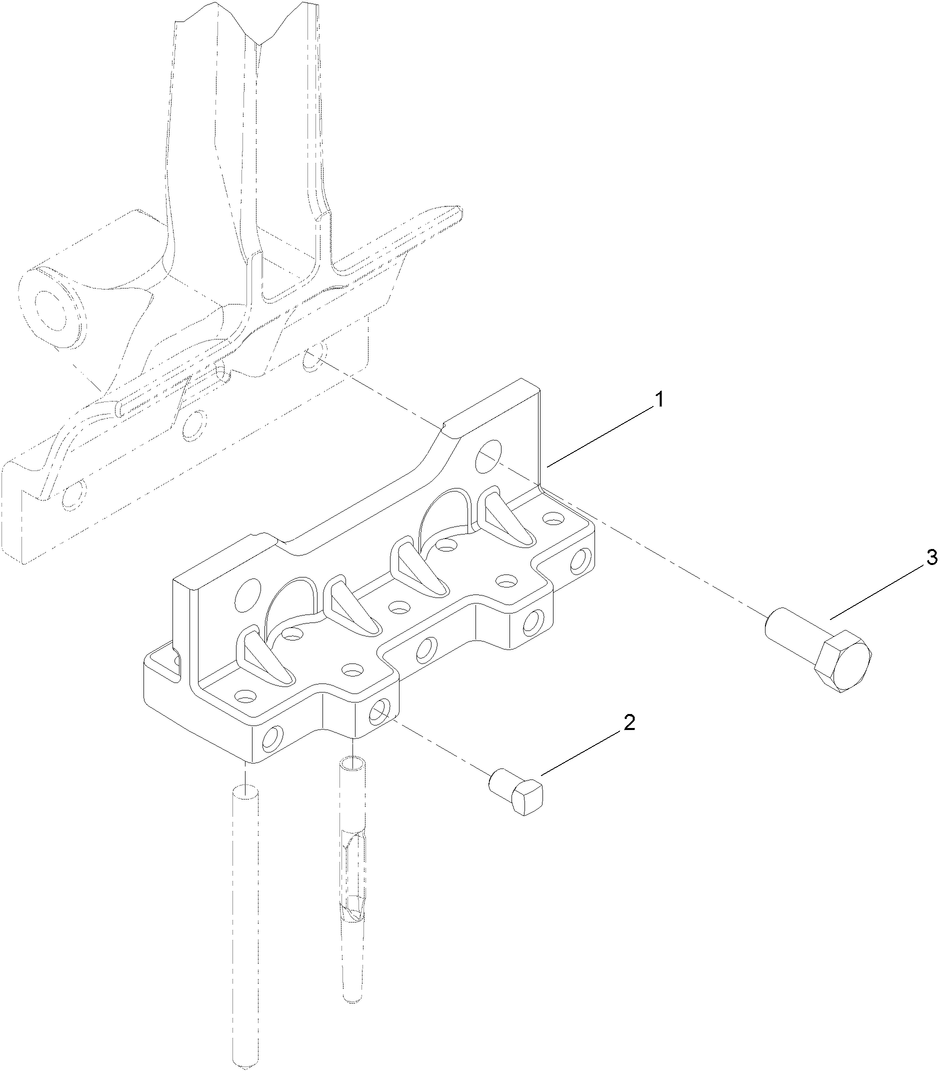 1
3
2