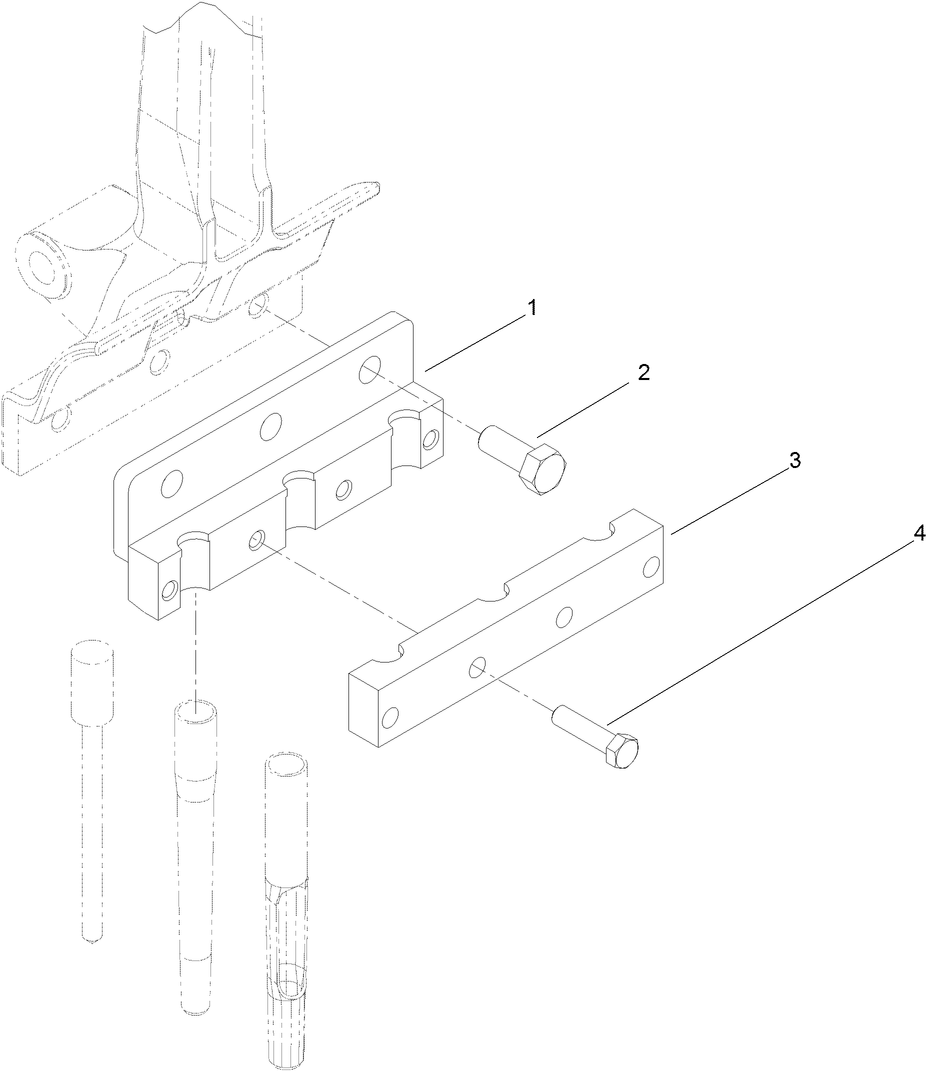 1
2
3
4