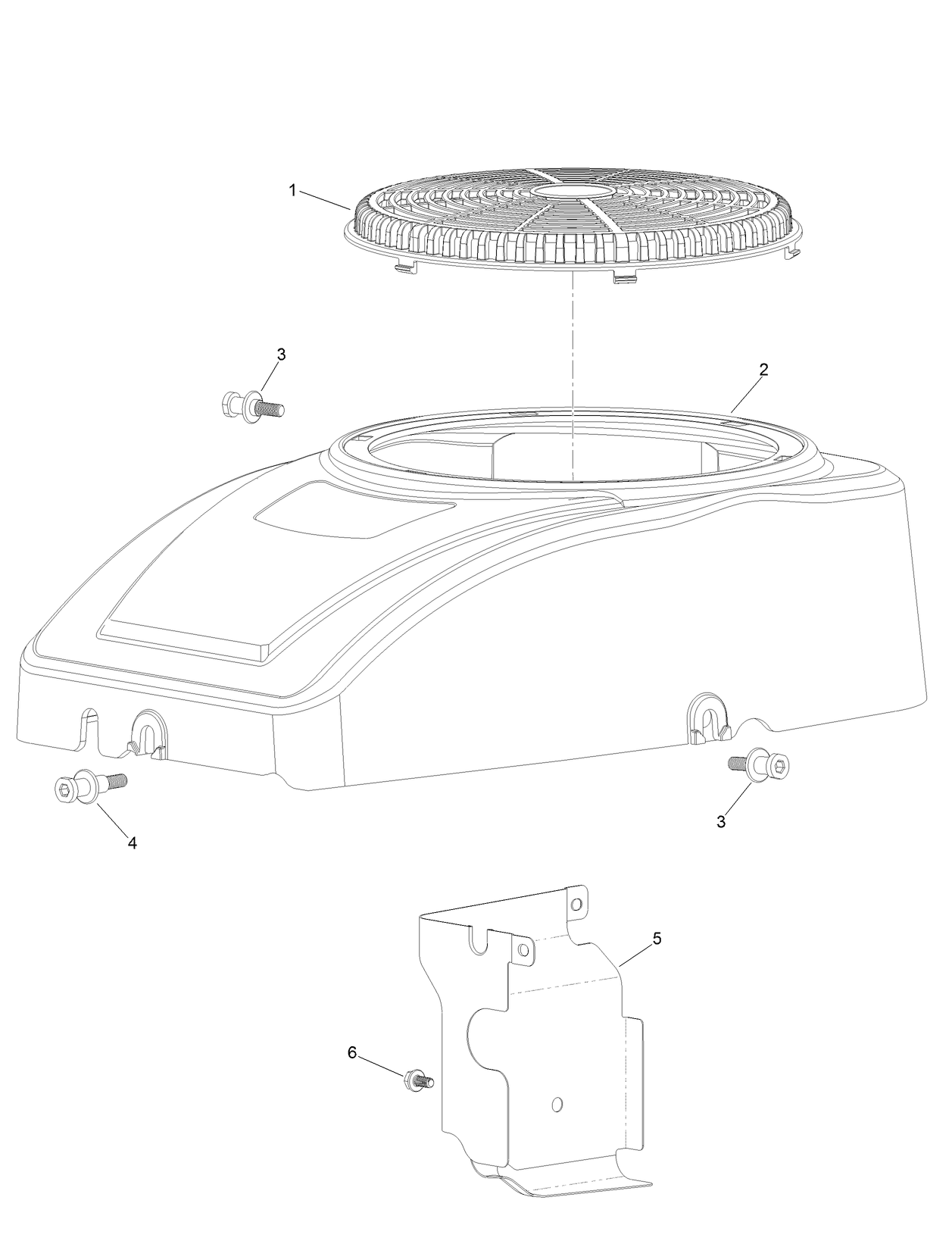 1

3

2

4

3

5

6