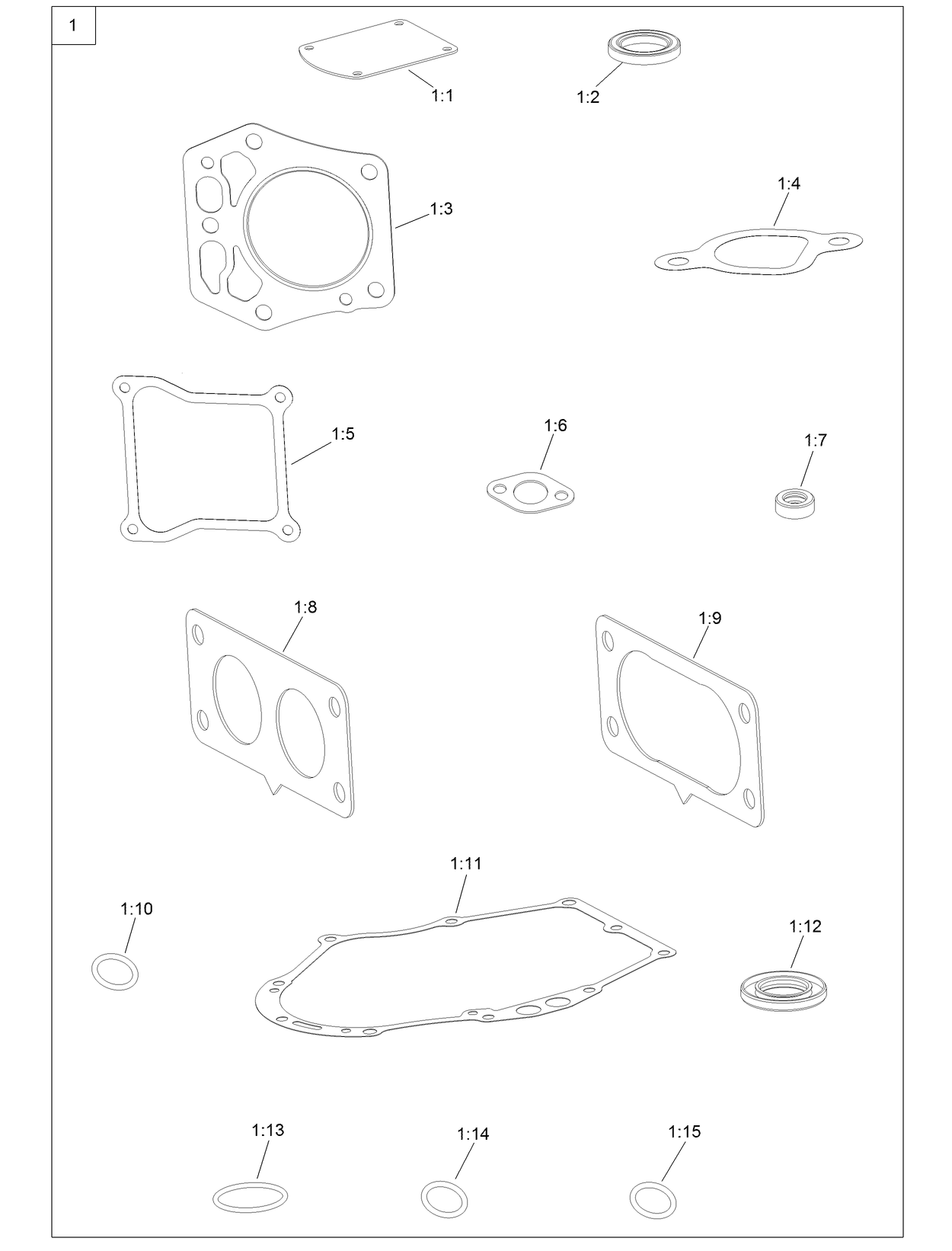 1

1:1
1:2
1:3
1:4
1:5
1:6
1:7
1:8
1:9
1:10
1:11
1:12
1:13
1:14
1:15