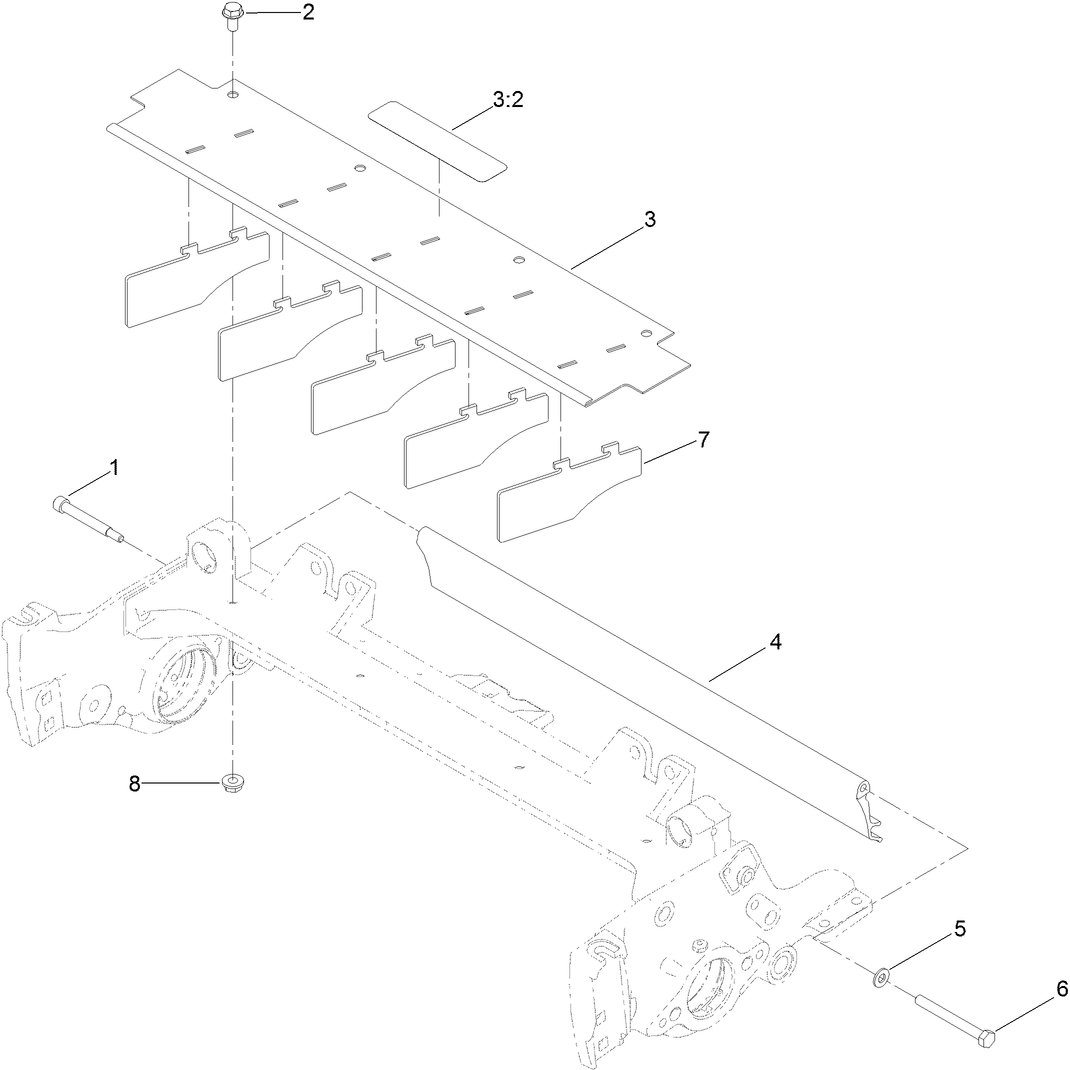 2
3:2
3
7
1
4
8
5
6