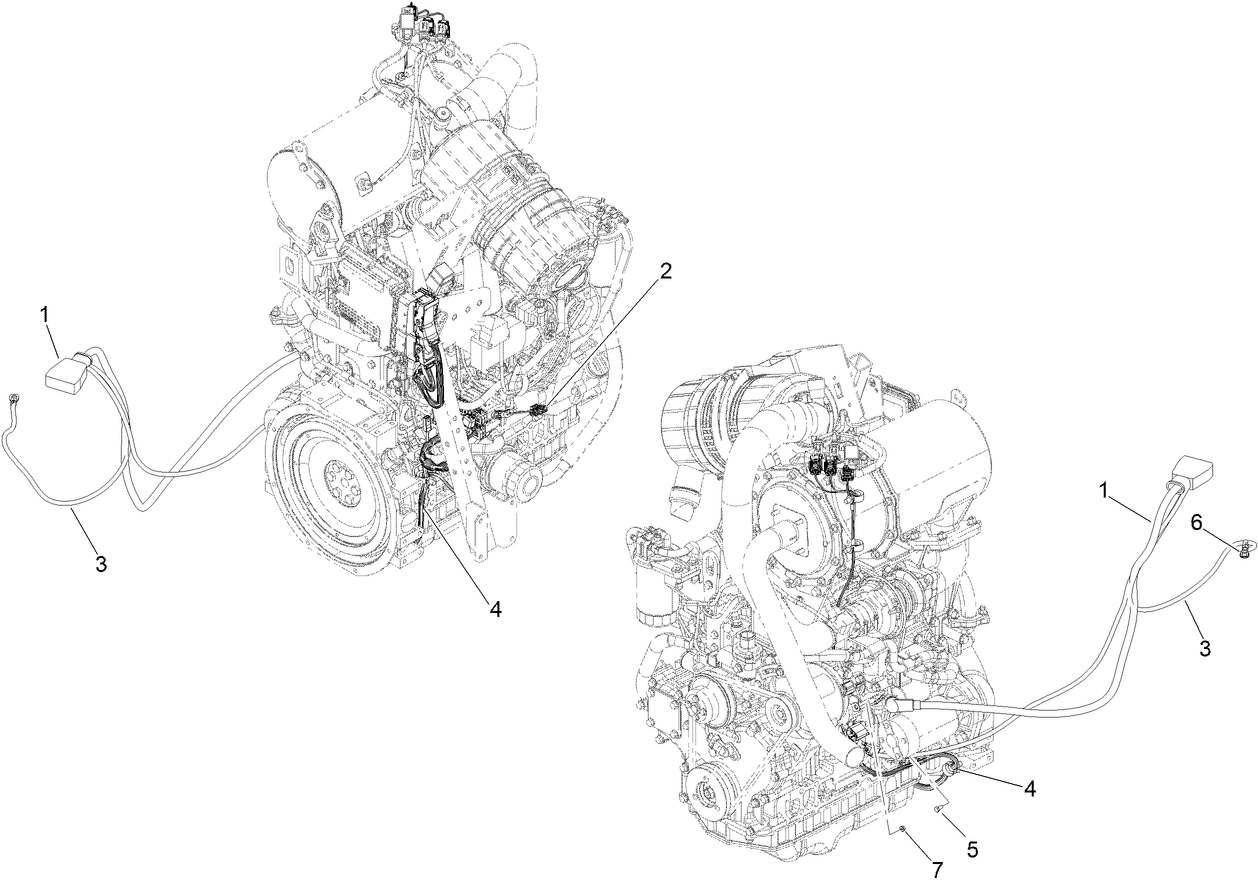 1
2
3
4
1
6
3
4
5
7