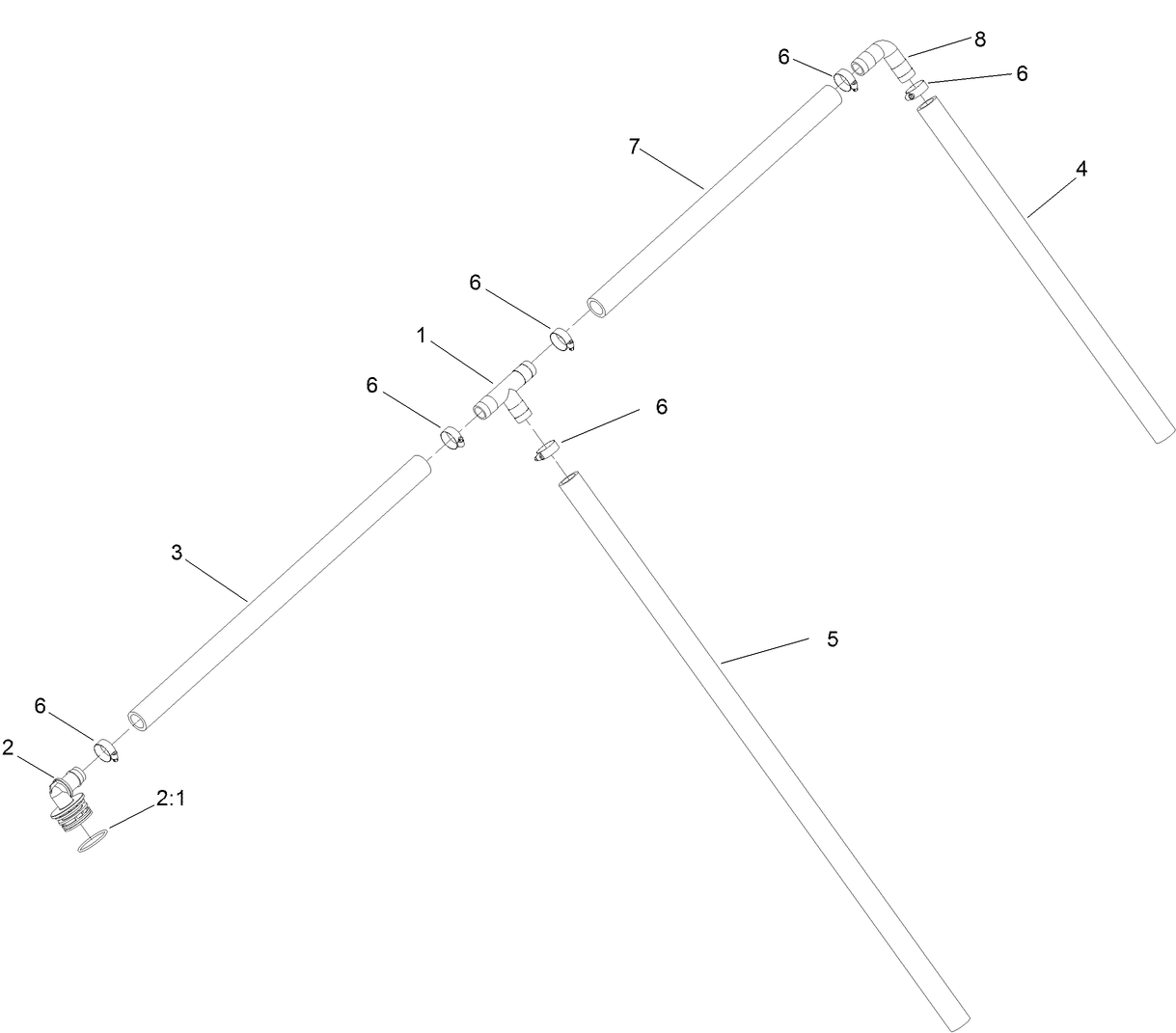 6
8
6
7
4
6
1
6
6
3
5
6
2
2:1